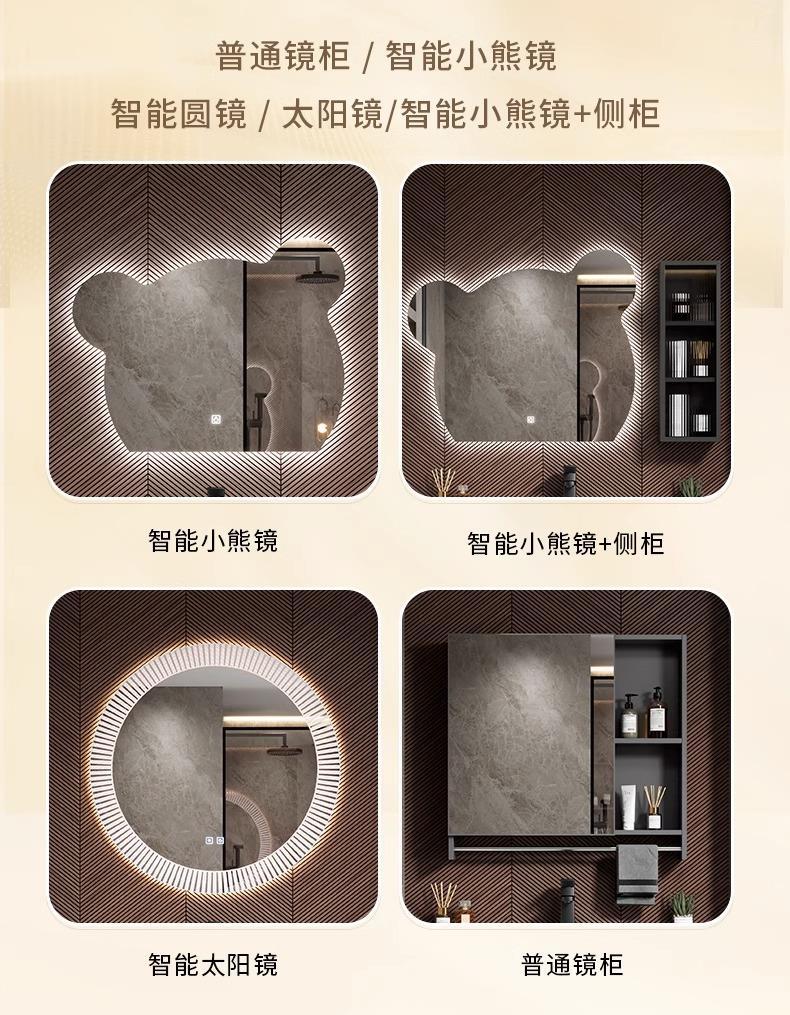 普通镜柜 / 智能小熊镜

智能圆镜 / 太阳镜/智能小熊镜+侧柜

智能小熊镜

智能小熊镜+侧柜

智能太阳镜

普通镜柜