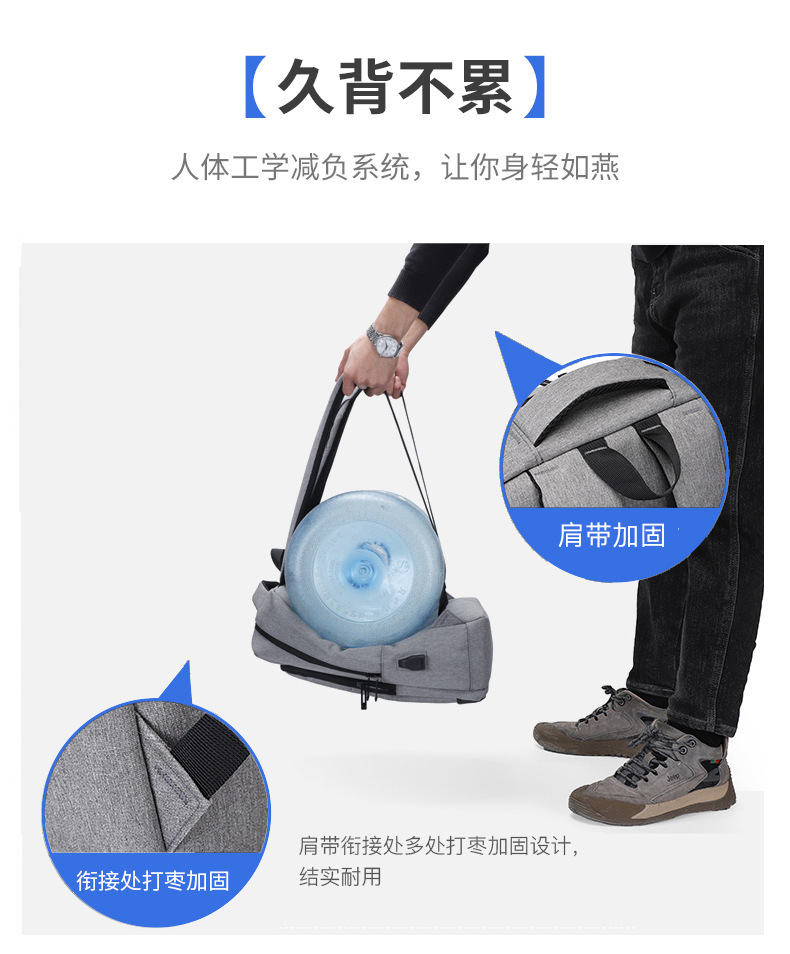 【久背不累】

人体工学减负系统，让你身轻如燕

肩带加固

衔接处打枣加固

肩带衔接处多处打枣加固设计，结实耐用