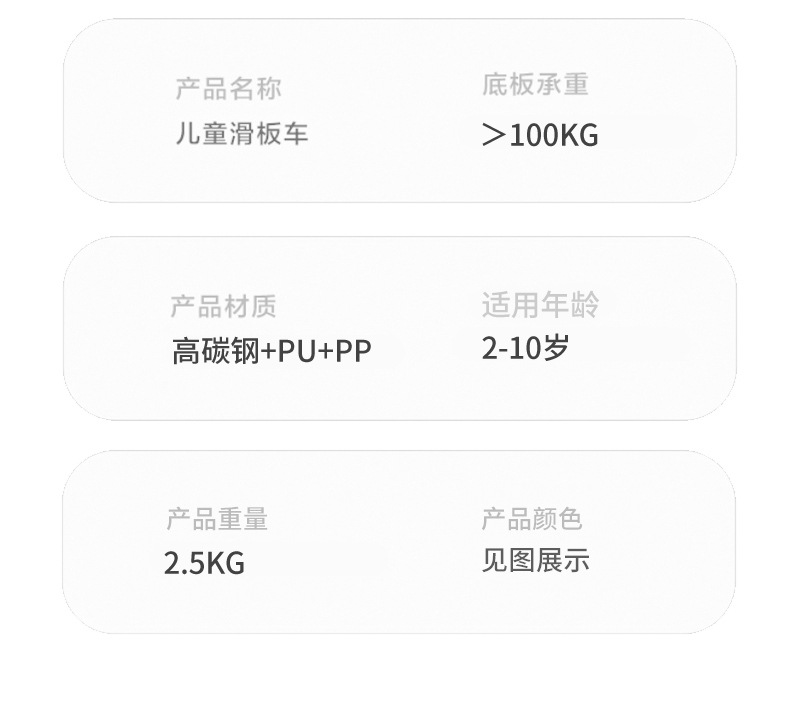 产品名称
儿童滑板车

底板承重
＞100KG

产品材质
高碳钢+PU+PP

适用年龄
2-10岁

产品重量
2.5KG

产品颜色
见图展示