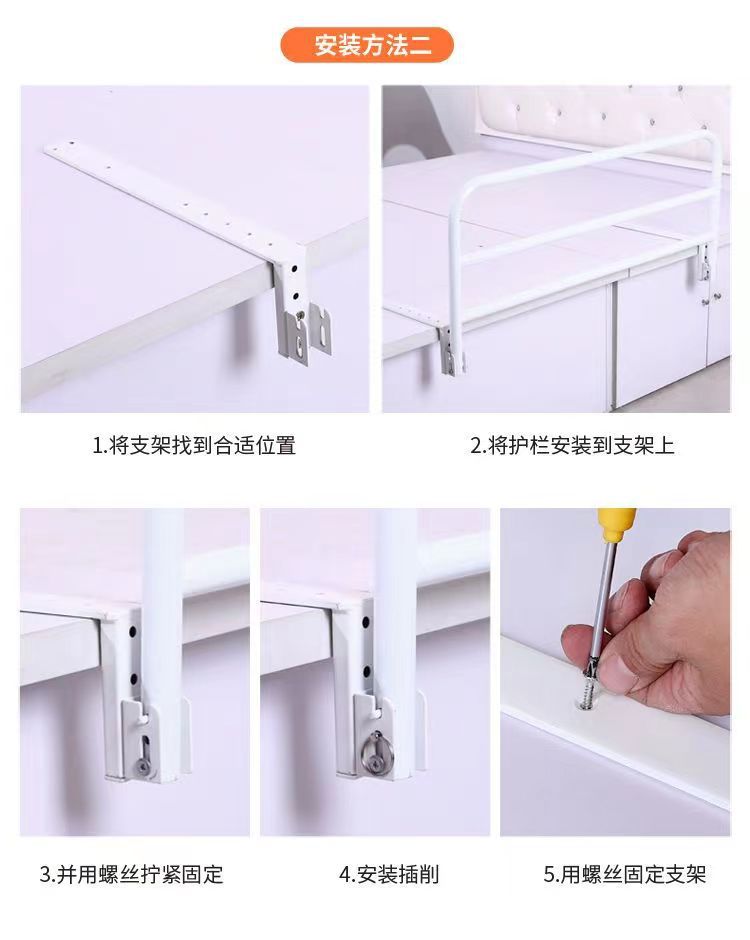 安装方法二

1.将支架找到合适位置

2.将护栏安装到支架上

3.并用螺丝拧紧固定

4.安装插削

5.用螺丝固定支架