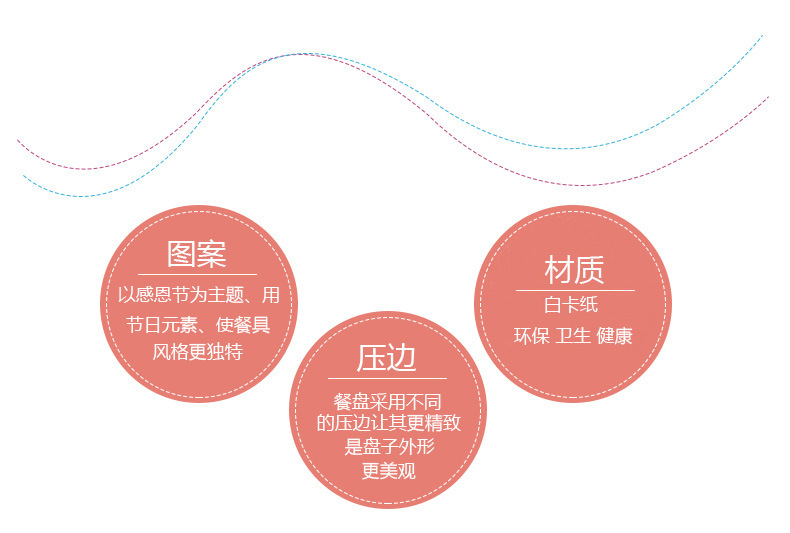 图案

以感恩节为主题、用节日元素、使餐具风格更独特

压边

餐盘采用不同的压边让其更精致是盘子外形更美观

材质

白卡纸

环保 卫生 健康