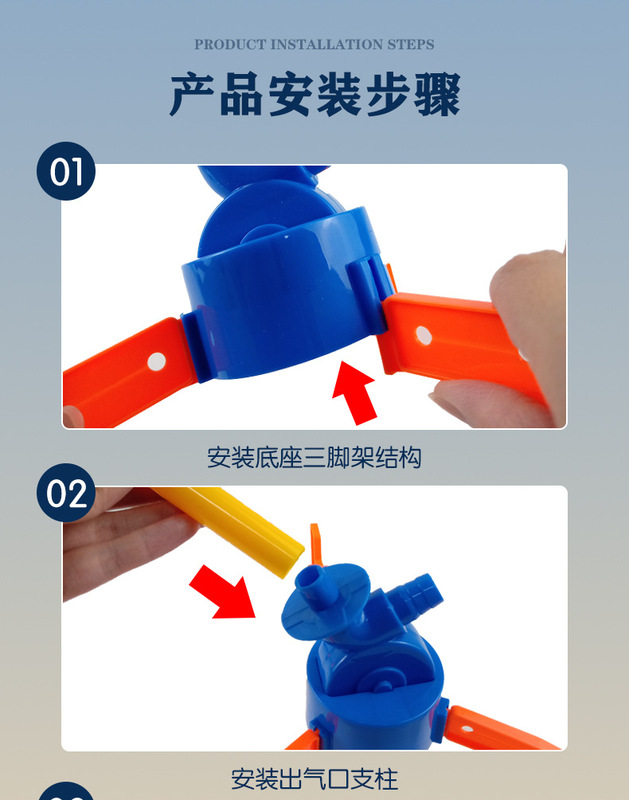 PRODUCT INSTALLATION STEPS

产品安装步骤

01

安装底座三脚架结构

02

安装出气口支柱