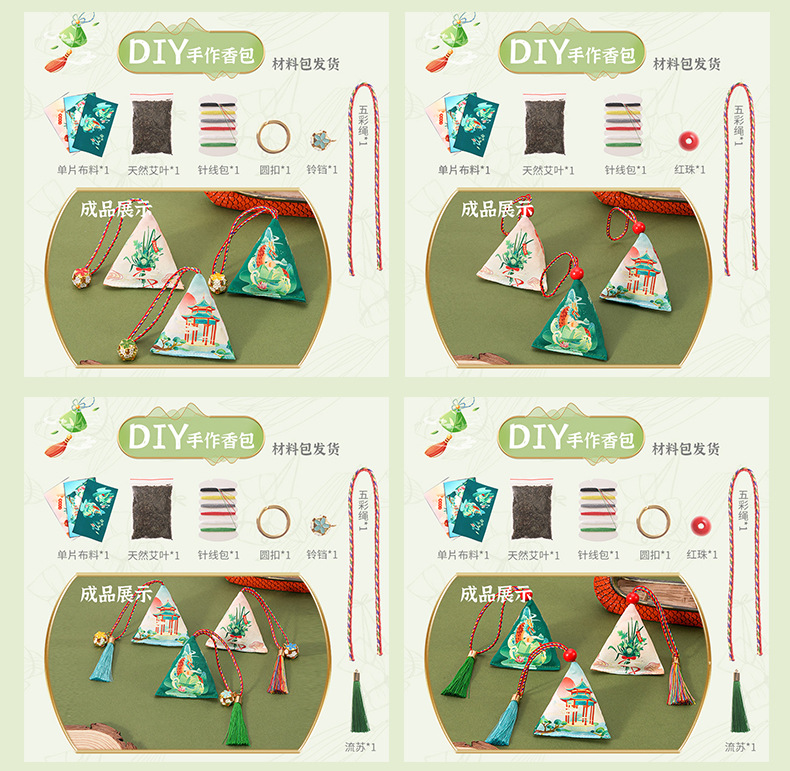 DIY手作香包 材料包发货

单片布料*1 天然艾叶*1 针线包*1 圆扣*1 铃铛*1

五彩绳*1

成品展示

DIY手作香包 材料包发货

单片布料*1 天然艾叶*1 针线包*1 红珠*1

五彩绳*1

成品展示

DIY手作香包 材料包发货

单片布料*1 天然艾叶*1 针线包*1 圆扣*1 铃铛*1

五彩绳*1

成品展示

流苏*1

DIY手作香包 材料包发货

单片布料*1 天然艾叶*1 针线包*1 圆扣*1 红珠*1

五彩绳*1

成品展示

流苏*1