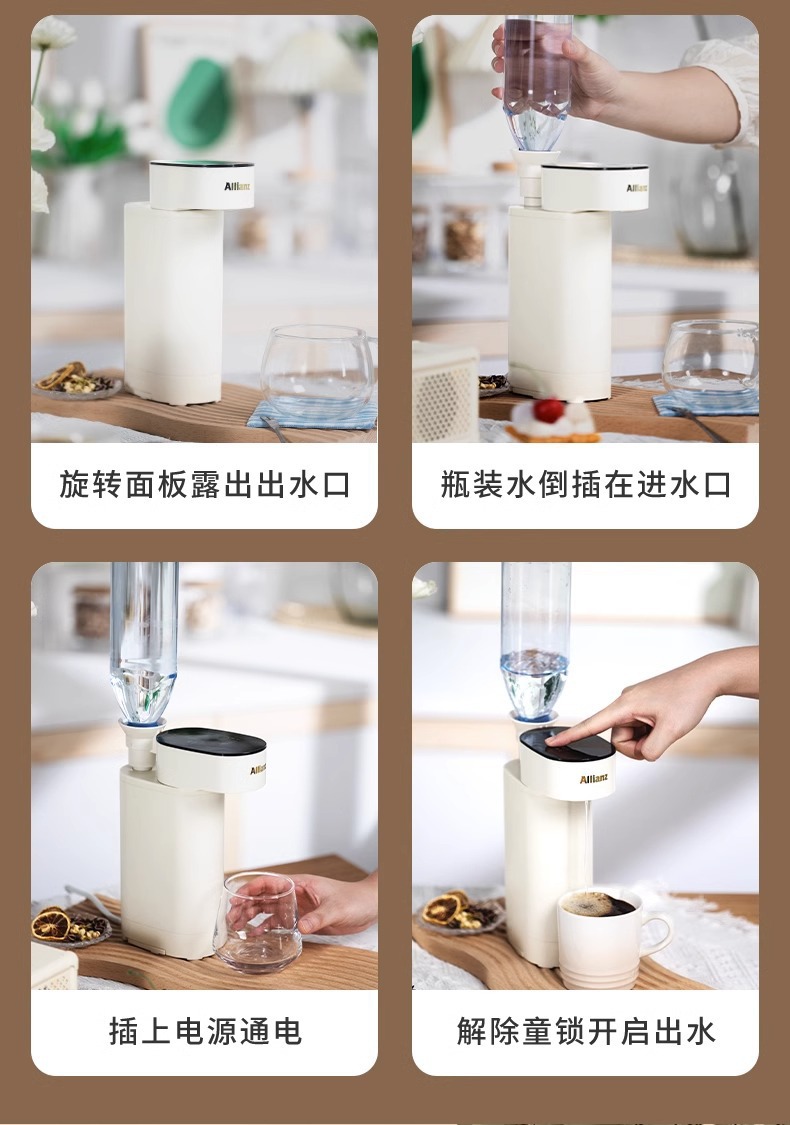 Allianz

旋转面板露出出水口

Allianz

瓶装水倒插在进水口

Allianz

插上电源通电

Allianz

解除童锁开启出水