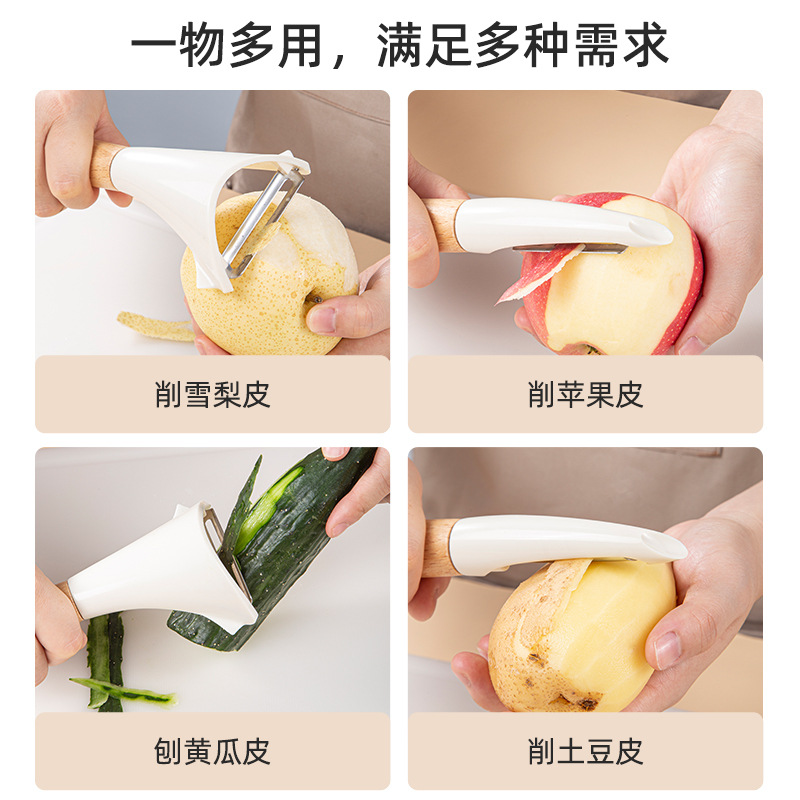 一物多用，满足多种需求

削雪梨皮

削苹果皮

刨黄瓜皮

削土豆皮