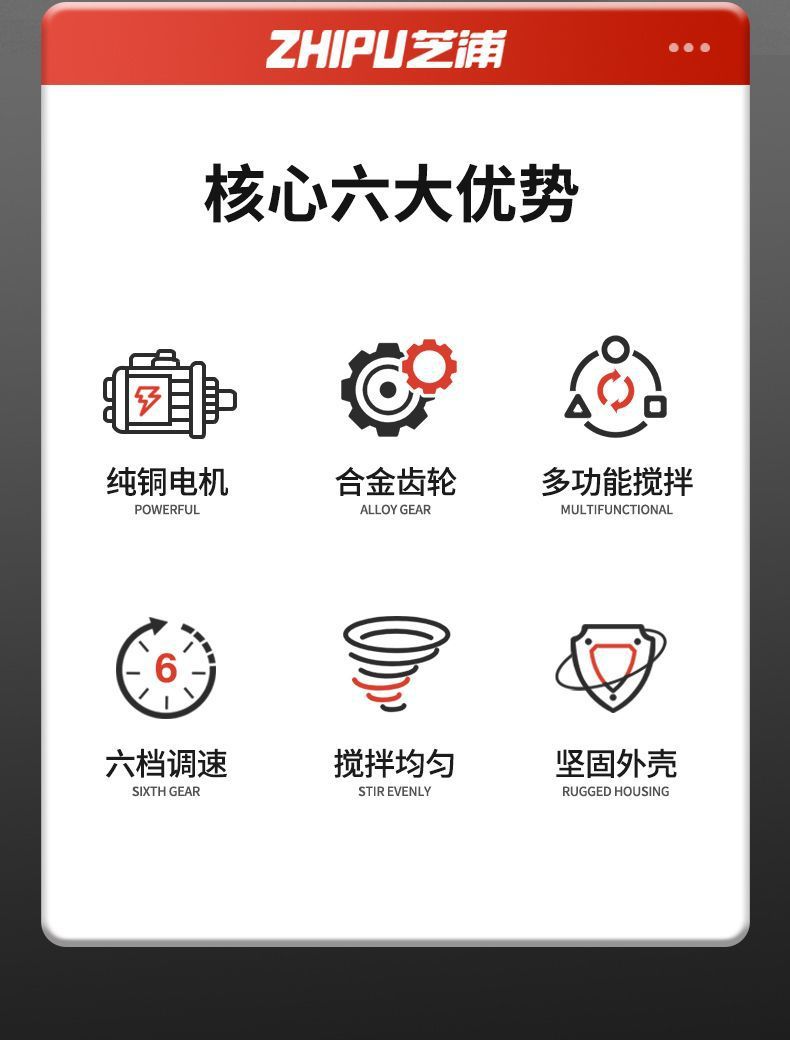 ZHIPU芝浦

核心六大优势

纯铜电机
POWERFUL

合金齿轮
ALLOY GEAR

多功能搅拌
MULTIFUNCTIONAL

6

六档调速
SIXTH GEAR

搅拌均匀
STIR EVENLY

坚固外壳
RUGGED HOUSING