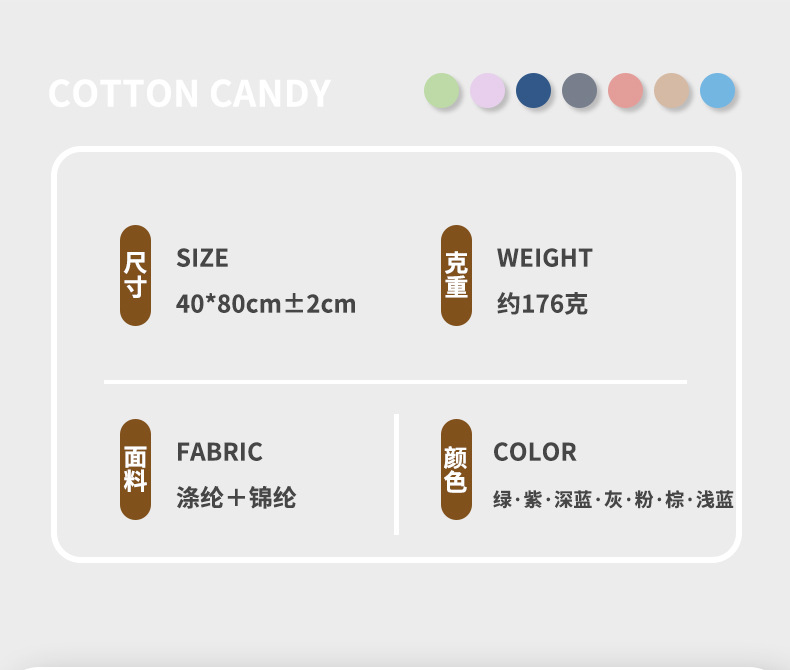 COTTON CANDY

尺寸
SIZE
40*80cm±2cm

克重
WEIGHT
约176克

面料
FABRIC
涤纶＋锦纶

颜色
COLOR
绿·紫·深蓝·灰·粉·棕·浅蓝