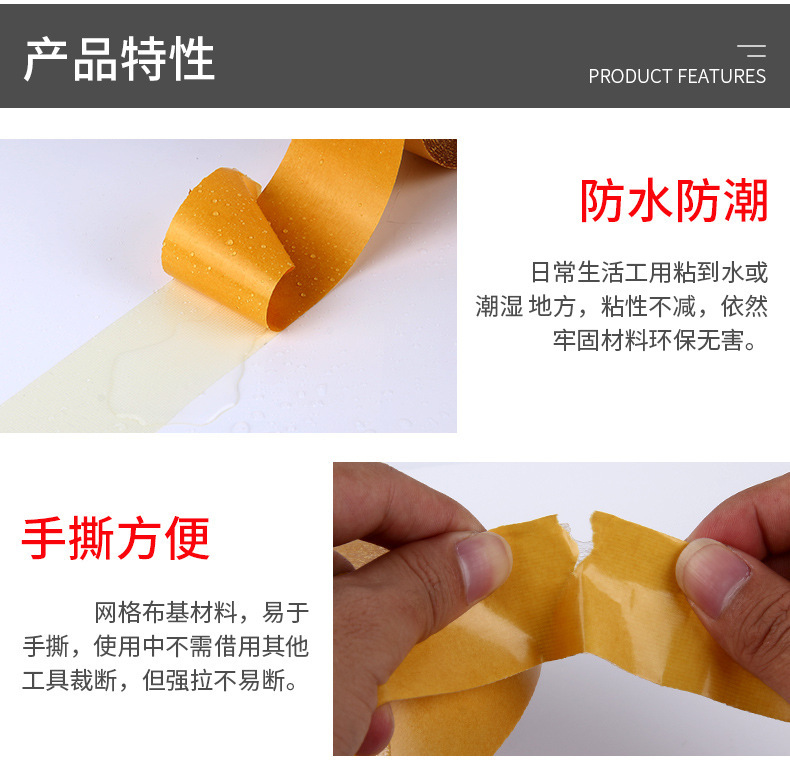 产品特性

PRODUCT FEATURES

防水防潮

日常生活工用粘到水或潮湿 地方，粘性不减，依然牢固材料环保无害。

手撕方便

网格布基材料，易于手撕，使用中不需借用其他工具裁断，但强拉不易断。