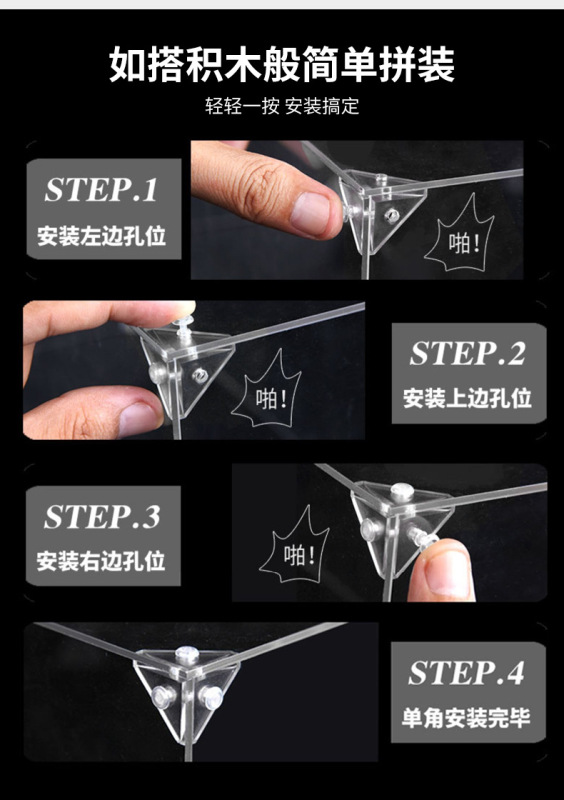 如搭积木般简单拼装

轻轻一按 安装搞定

STEP.1
安装左边孔位

啪!

啪!

STEP.2
安装上边孔位

STEP.3
安装右边孔位

啪!

STEP.4
单角安装完毕