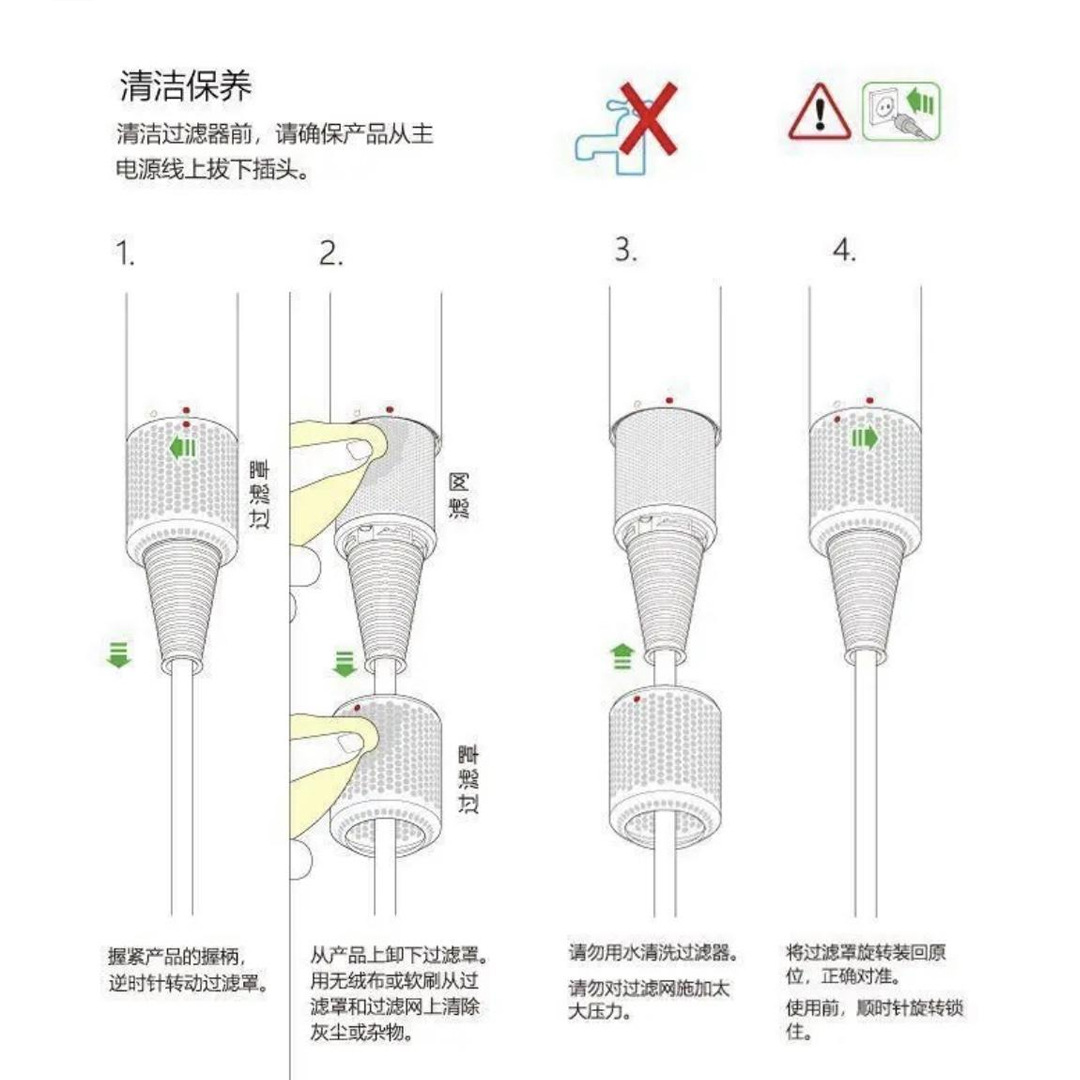 清洁保养

清洁过滤器前，请确保产品从主电源线上拔下插头。

1.

过滤罩

握紧产品的握柄，逆时针转动过滤罩。

2.

滤网

过滤罩

从产品上卸下过滤罩。用无绒布或软刷从过滤罩和过滤网上清除灰尘或杂物。

3.

请勿用水清洗过滤器。

请勿对过滤网施加太大压力。

4.

将过滤罩旋转装回原位，正确对准。

使用前，顺时针旋转锁住。