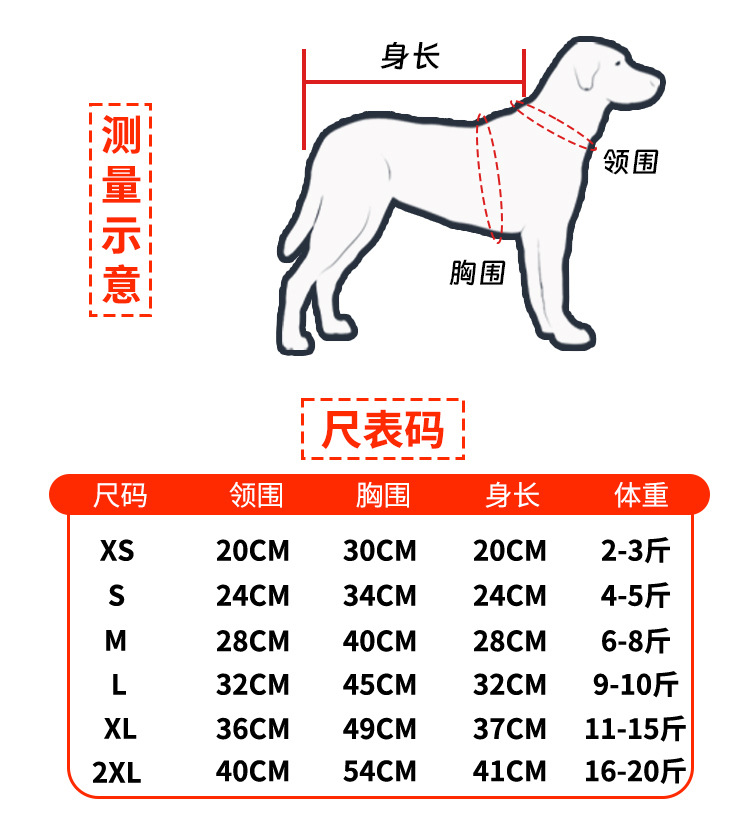 测量示意

身长

领围

胸围

尺表码

| 尺码 | 领围 | 胸围 | 身长 | 体重 |
|---|---|---|---|---|
| XS | 20CM | 30CM | 20CM | 2-3斤 |
| S | 24CM | 34CM | 24CM | 4-5斤 |
| M | 28CM | 40CM | 28CM | 6-8斤 |
| L | 32CM | 45CM | 32CM | 9-10斤 |
| XL | 36CM | 49CM | 37CM | 11-15斤 |
| 2XL | 40CM | 54CM | 41CM | 16-20斤 |