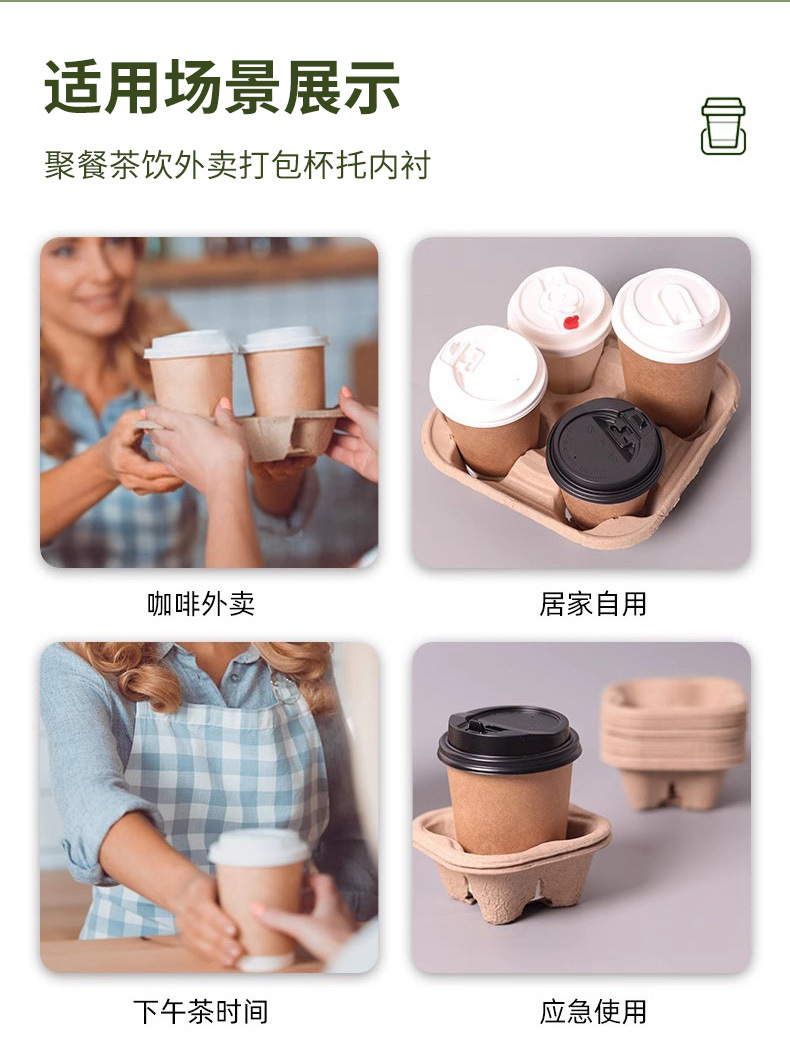 适用场景展示

聚餐茶饮外卖打包杯托内衬

咖啡外卖

居家自用

下午茶时间

应急使用