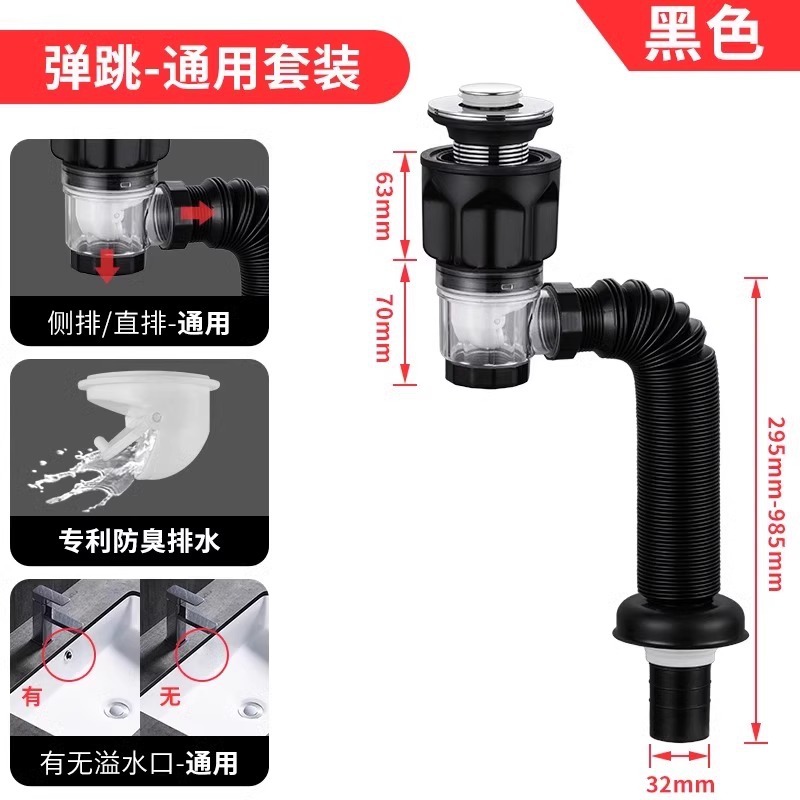 弹跳-通用套装

黑色

侧排/直排-通用

专利防臭排水

有

无

有无溢水口-通用

63mm

70mm

295mm-985mm

32mm