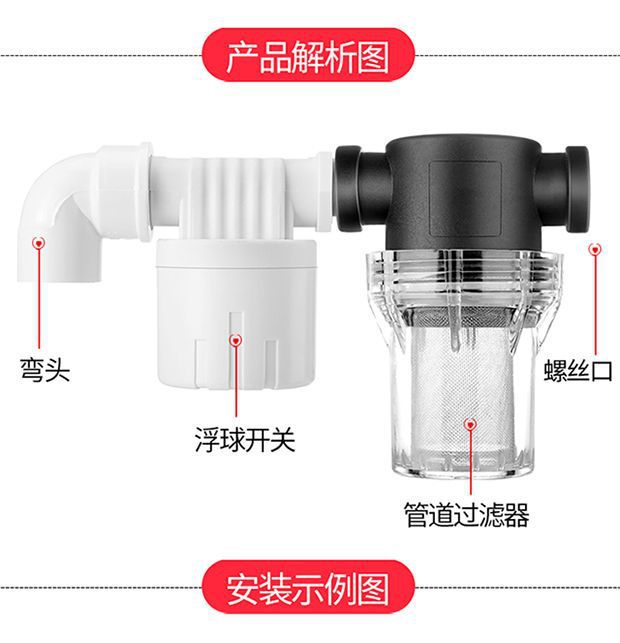 产品解析图

弯头

浮球开关

螺丝口

管道过滤器

安装示例图