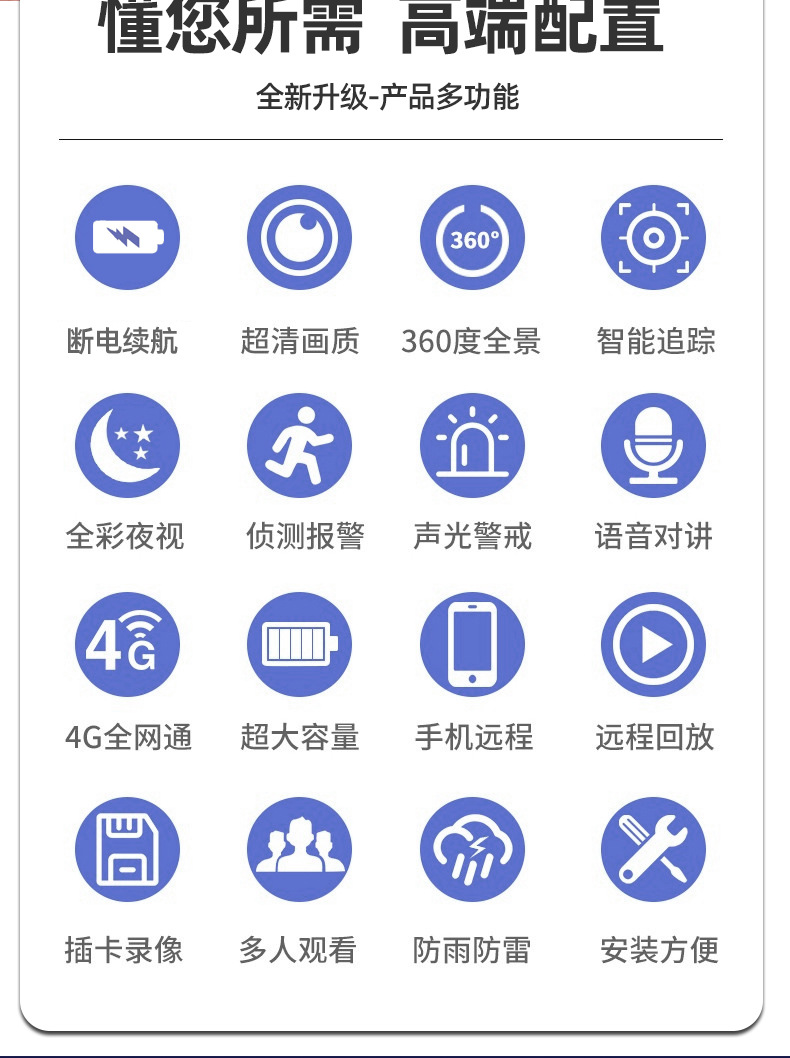 懂您所需 高端配置

全新升级-产品多功能

360°

断电续航 超清画质 360度全景 智能追踪

全彩夜视 侦测报警 声光警戒 语音对讲

4G

4G全网通 超大容量 手机远程 远程回放

插卡录像 多人观看 防雨防雷 安装方便