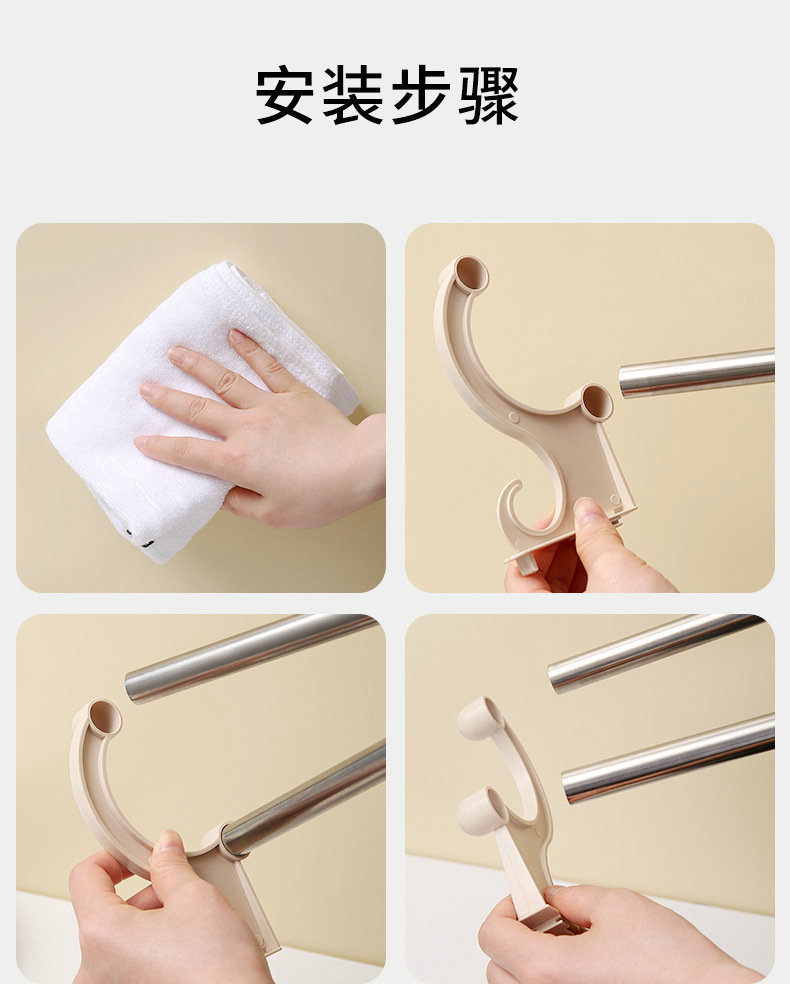 安装步骤