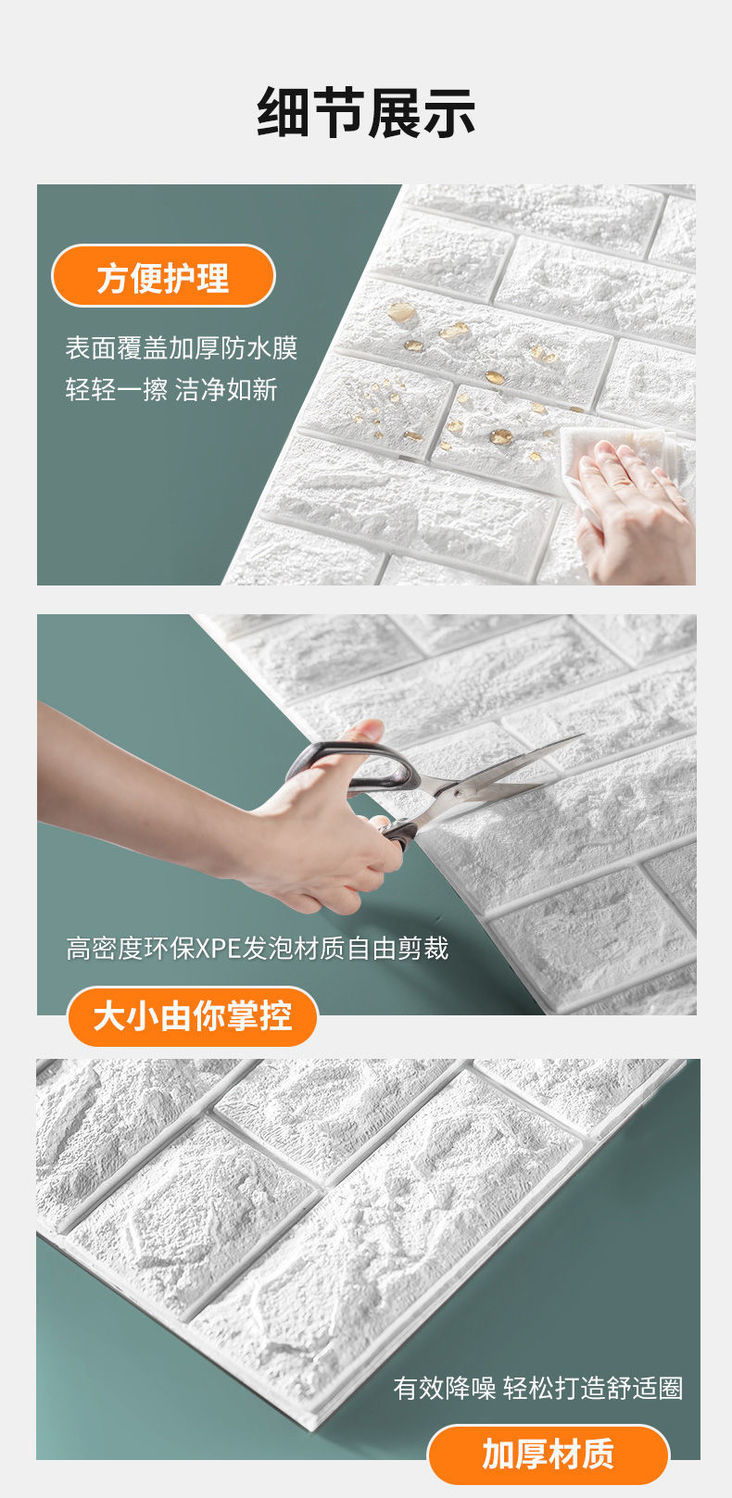 细节展示

方便护理

表面覆盖加厚防水膜
轻轻一擦 洁净如新

高密度环保XPE发泡材质自由剪裁

大小由你掌控

有效降噪 轻松打造舒适圈

加厚材质