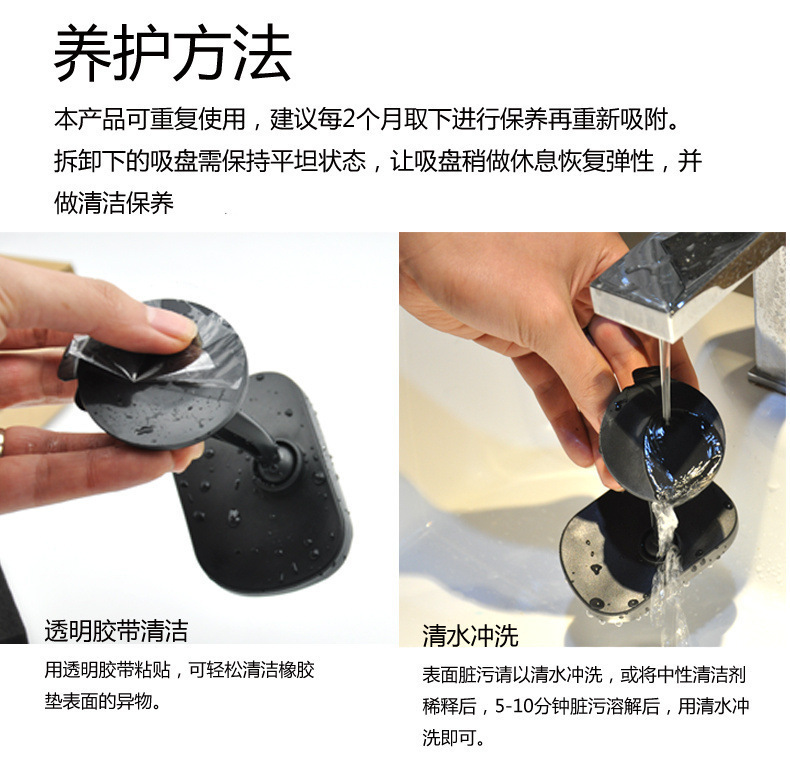 养护方法

本产品可重复使用，建议每2个月取下进行保养再重新吸附。拆卸下的吸盘需保持平坦状态，让吸盘稍做休息恢复弹性，并做清洁保养

透明胶带清洁

用透明胶带粘贴，可轻松清洁橡胶垫表面的异物。

清水冲洗

表面脏污请以清水冲洗，或将中性清洁剂稀释后，5-10分钟脏污溶解后，用清水冲洗即可。