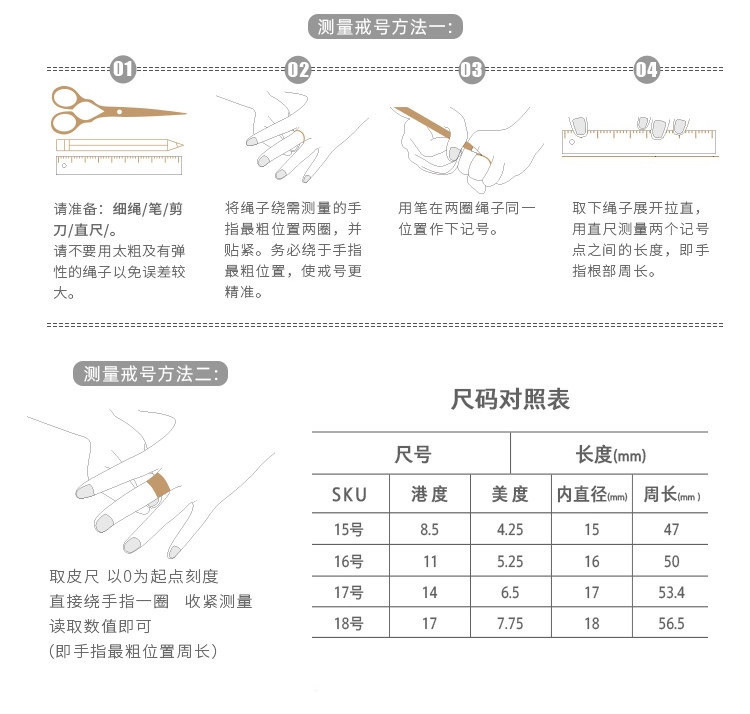 测量戒号方法一:

01

请准备：细绳/笔/剪刀/直尺/。
请不要用太粗及有弹性的绳子以免误差较大。

02

将绳子绕需测量的手指最粗位置两圈，并贴紧。务必绕于手指最粗位置，使戒号更精准。

03

用笔在两圈绳子同一位置作下记号。

04

取下绳子展开拉直，用直尺测量两个记号点之间的长度，即手指根部周长。

测量戒号方法二:

取皮尺 以0为起点刻度
直接绕手指一圈 收紧测量
读取数值即可
(即手指最粗位置周长)

尺码对照表

| 尺号 | | | 长度(mm) | |
|---|---|---|---|---|
| SKU | 港度 | 美度 | 内直径(mm) | 周长(mm) |
| 15号 | 8.5 | 4.25 | 15 | 47 |
| 16号 | 11 | 5.25 | 16 | 50 |
| 17号 | 14 | 6.5 | 17 | 53.4 |
| 18号 | 17 | 7.75 | 18 | 56.5 |