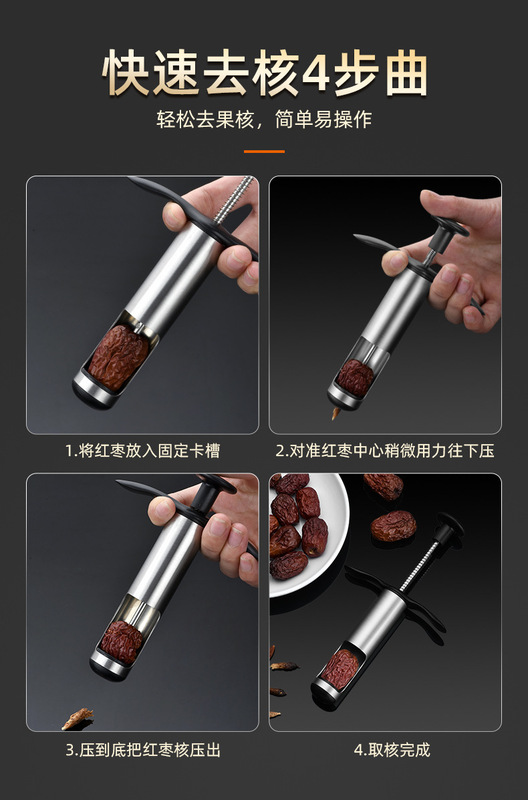 快速去核4步曲

轻松去果核，简单易操作

1.将红枣放入固定卡槽

2.对准红枣中心稍微用力往下压

3.压到底把红枣核压出

4.取核完成