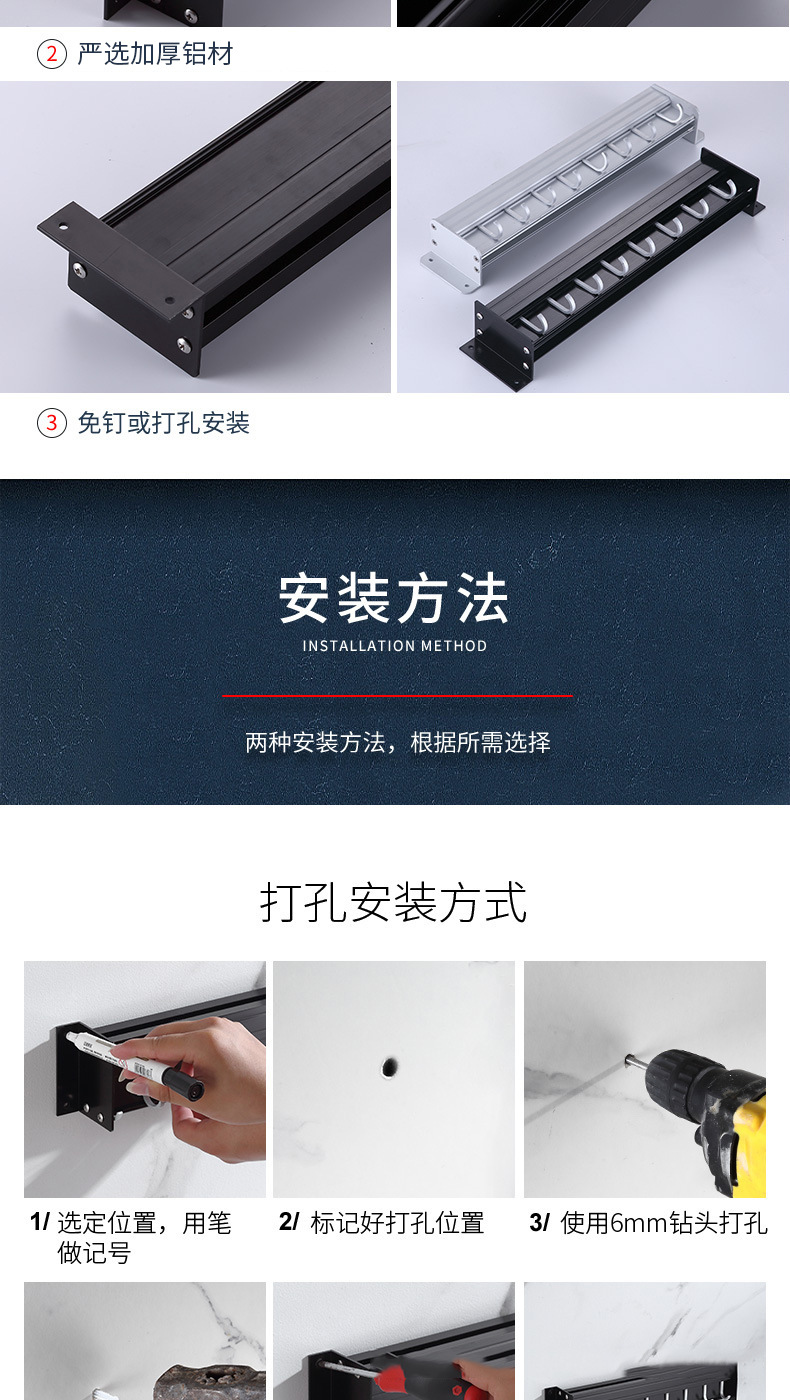 ② 严选加厚铝材

③ 免钉或打孔安装

安装方法
INSTALLATION METHOD

两种安装方法，根据所需选择

打孔安装方式

1/ 选定位置，用笔做记号

2/ 标记好打孔位置

3/ 使用6mm钻头打孔