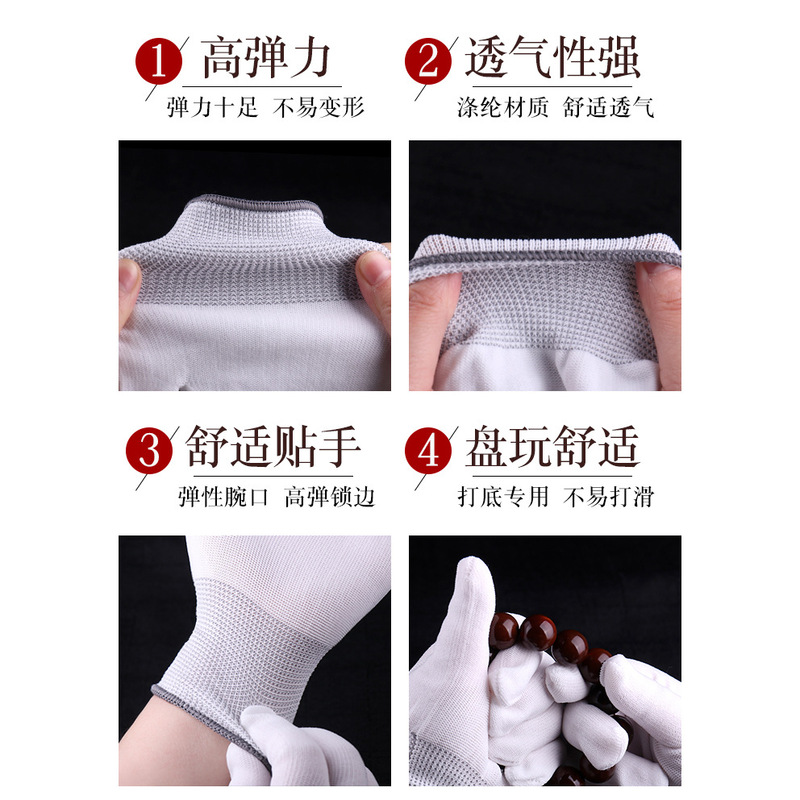 1 高弹力
弹力十足 不易变形

2 透气性强
涤纶材质 舒适透气

3 舒适贴手
弹性腕口 高弹锁边

4 盘玩舒适
打底专用 不易打滑