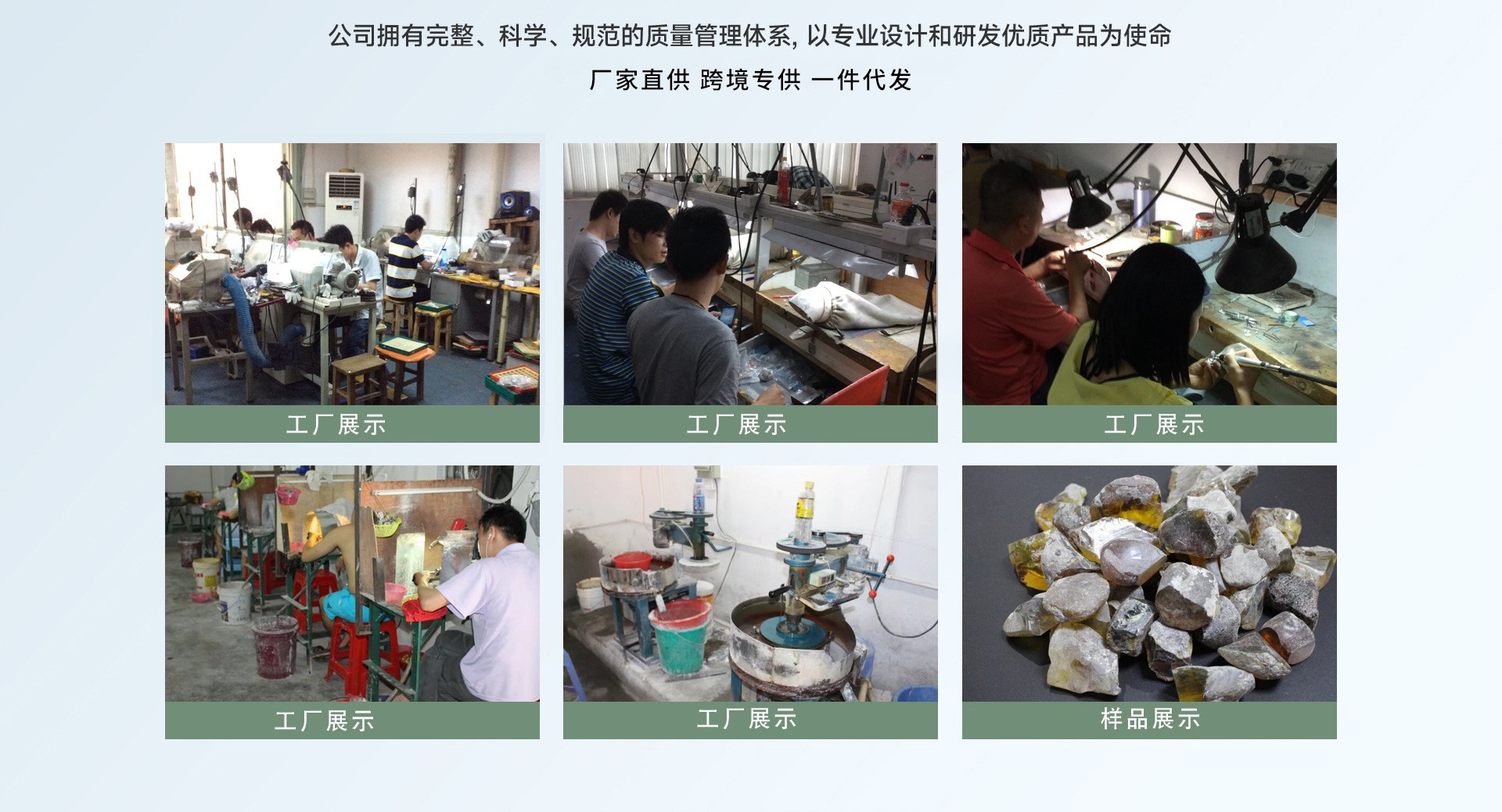 公司拥有完整、科学、规范的质量管理体系, 以专业设计和研发优质产品为使命

厂家直供 跨境专供 一件代发

工厂展示

工厂展示

工厂展示

工厂展示

工厂展示

样品展示