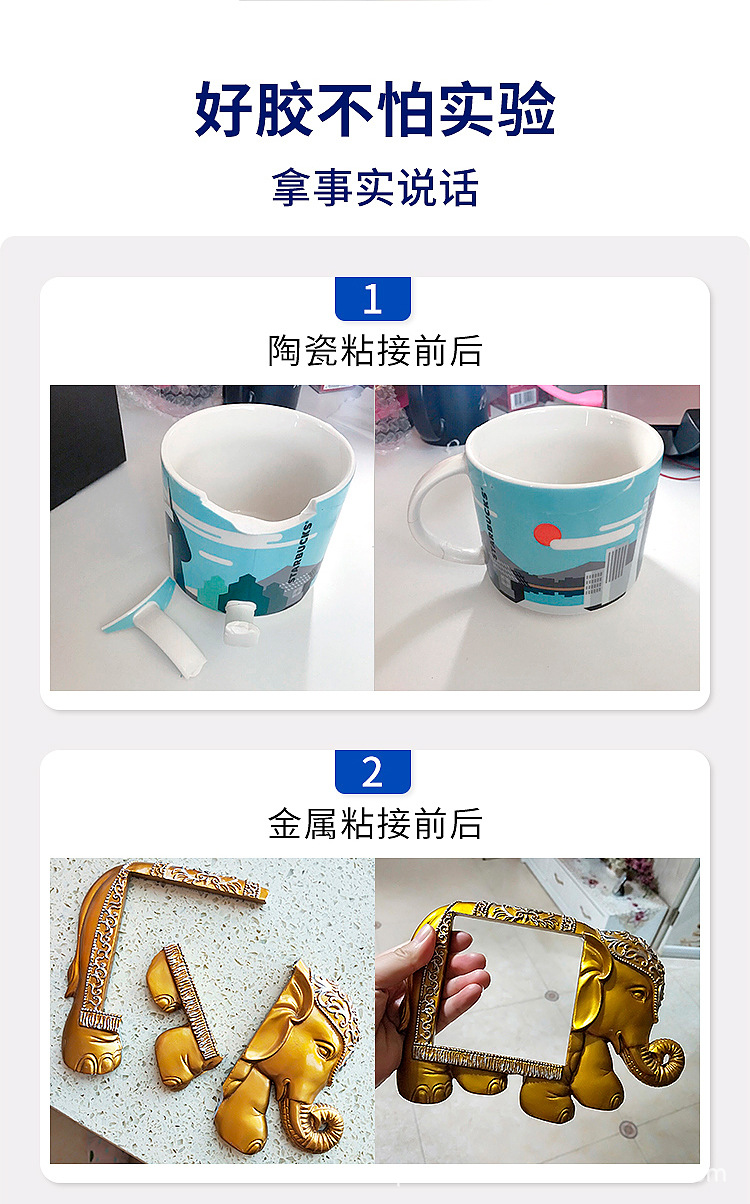 好胶不怕实验

拿事实说话

1

陶瓷粘接前后

STARBUCKS

STARBUCKS

2

金属粘接前后