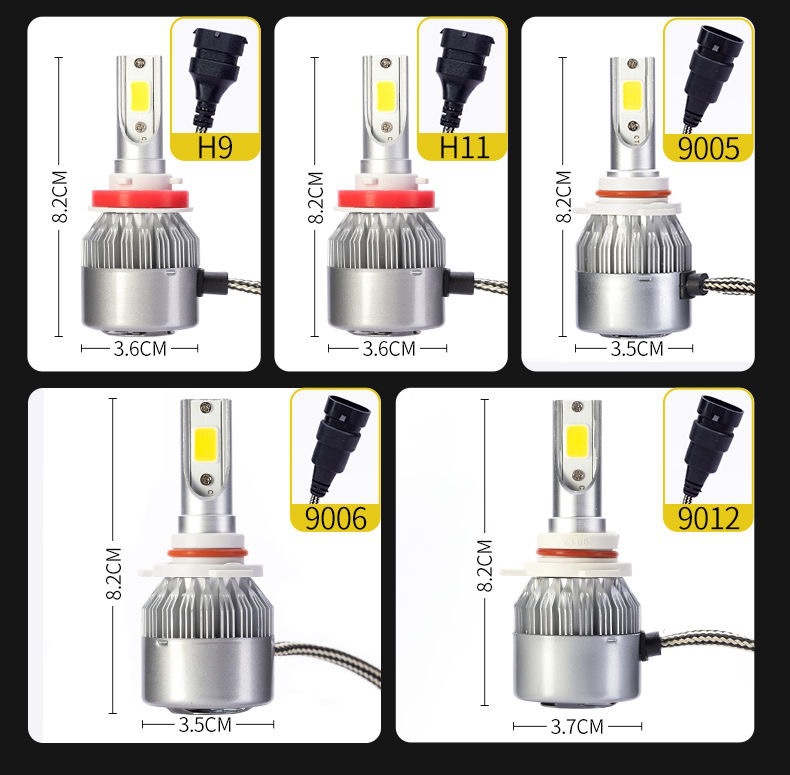 H9
8.2CM
3.6CM

H11
8.2CM
3.6CM

9005
8.2CM
3.5CM

9006
8.2CM
3.5CM

9012
8.2CM
3.7CM