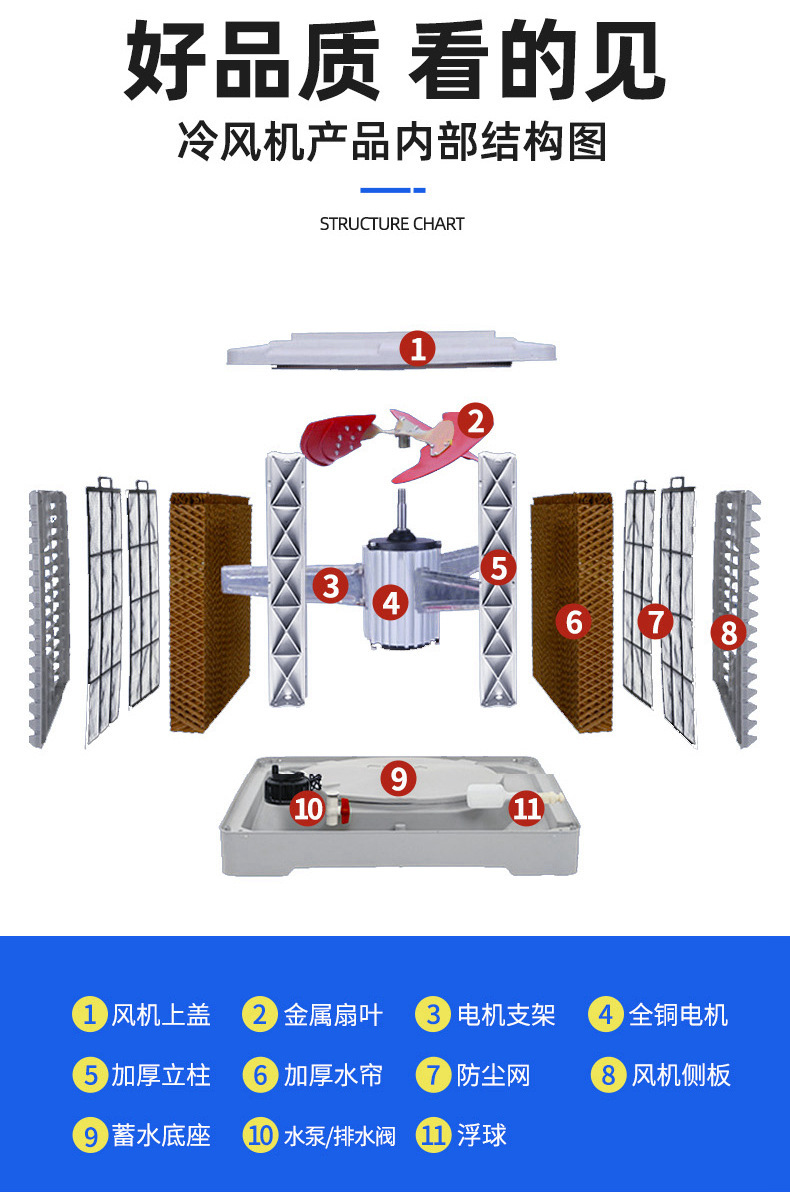 好品质 看的见

冷风机产品内部结构图

STRUCTURE CHART

1
2
3
4
5
6
7
8
9
10
11

1 风机上盖
2 金属扇叶
3 电机支架
4 全铜电机
5 加厚立柱
6 加厚水帘
7 防尘网
8 风机侧板
9 蓄水底座
10 水泵/排水阀
11 浮球