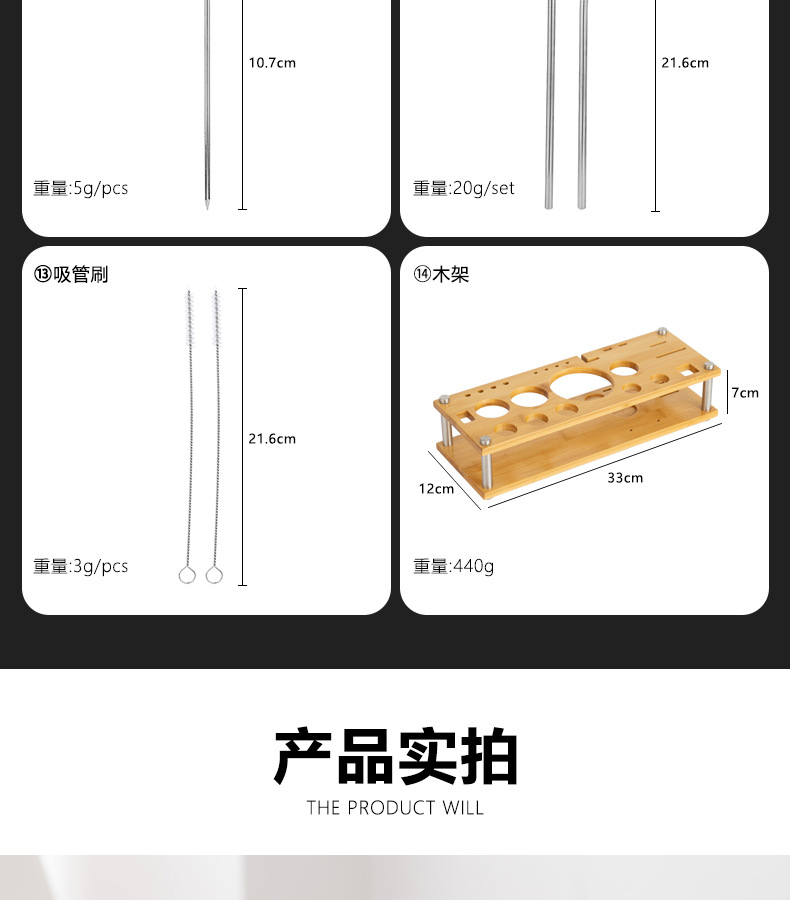 10.7cm

重量:5g/pcs

21.6cm

重量:20g/set

⑬吸管刷

21.6cm

重量:3g/pcs

⑭木架

7cm

12cm

33cm

重量:440g

产品实拍

THE PRODUCT WILL