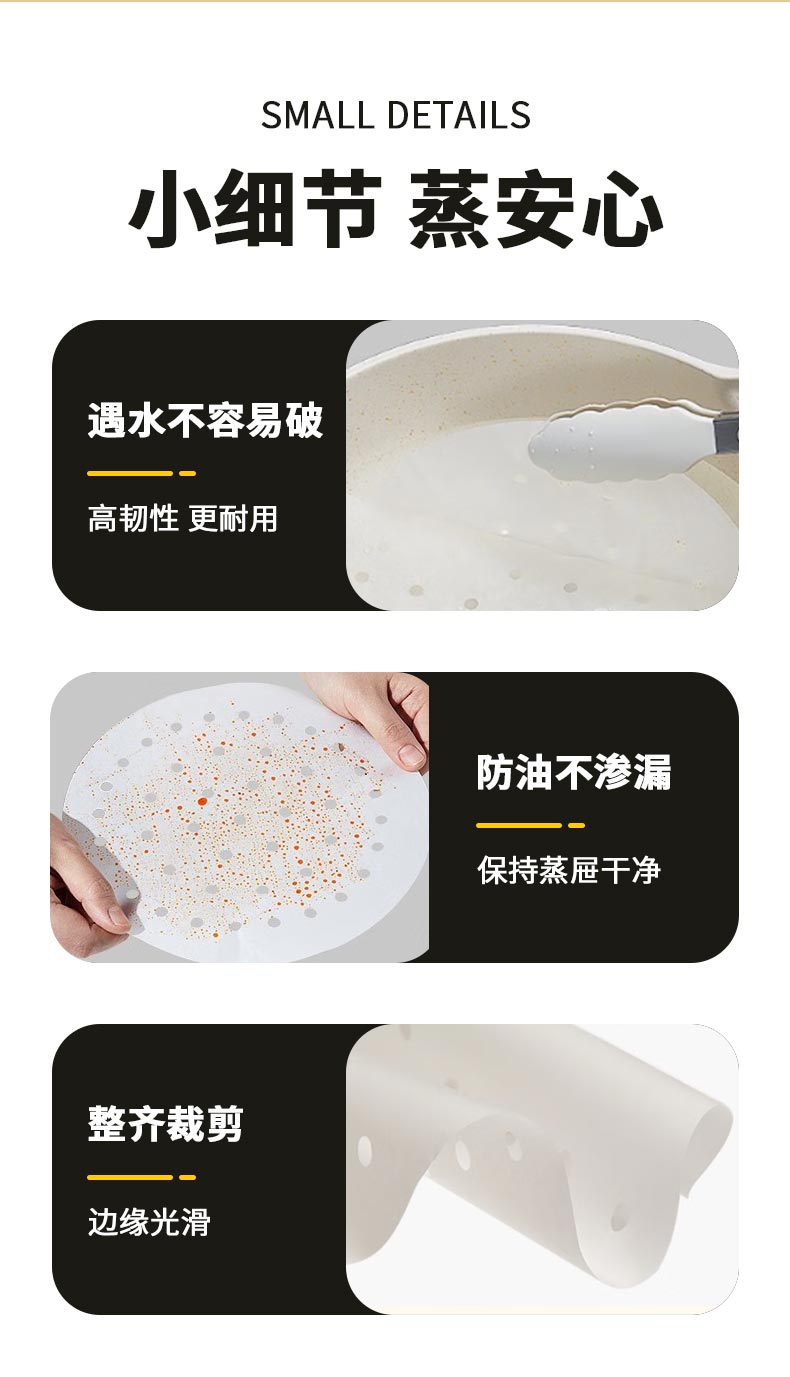 SMALL DETAILS

小细节 蒸安心

遇水不容易破

高韧性 更耐用

防油不渗漏

保持蒸屉干净

整齐裁剪

边缘光滑