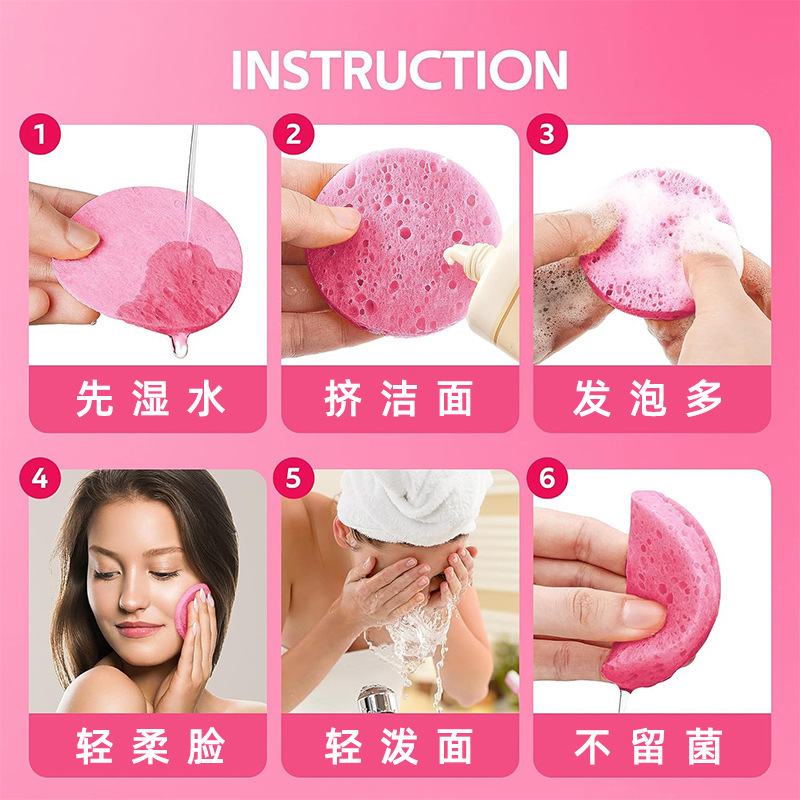 INSTRUCTION

1
先湿水

2
挤洁面

3
发泡多

4
轻柔脸

5
轻泼面

6
不留菌