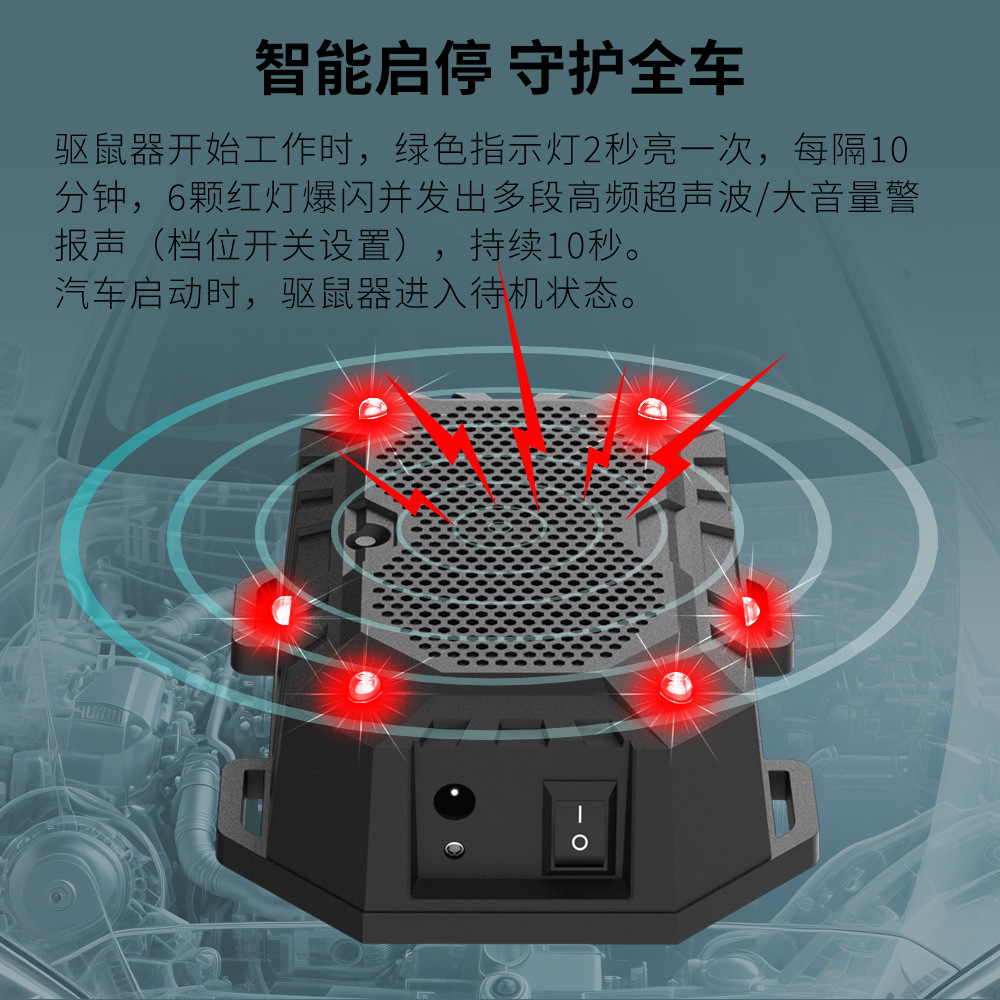 智能启停 守护全车

驱鼠器开始工作时，绿色指示灯2秒亮一次，每隔10分钟，6颗红灯爆闪并发出多段高频超声波/大音量警报声（档位开关设置），持续10秒。
汽车启动时，驱鼠器进入待机状态。

I
O