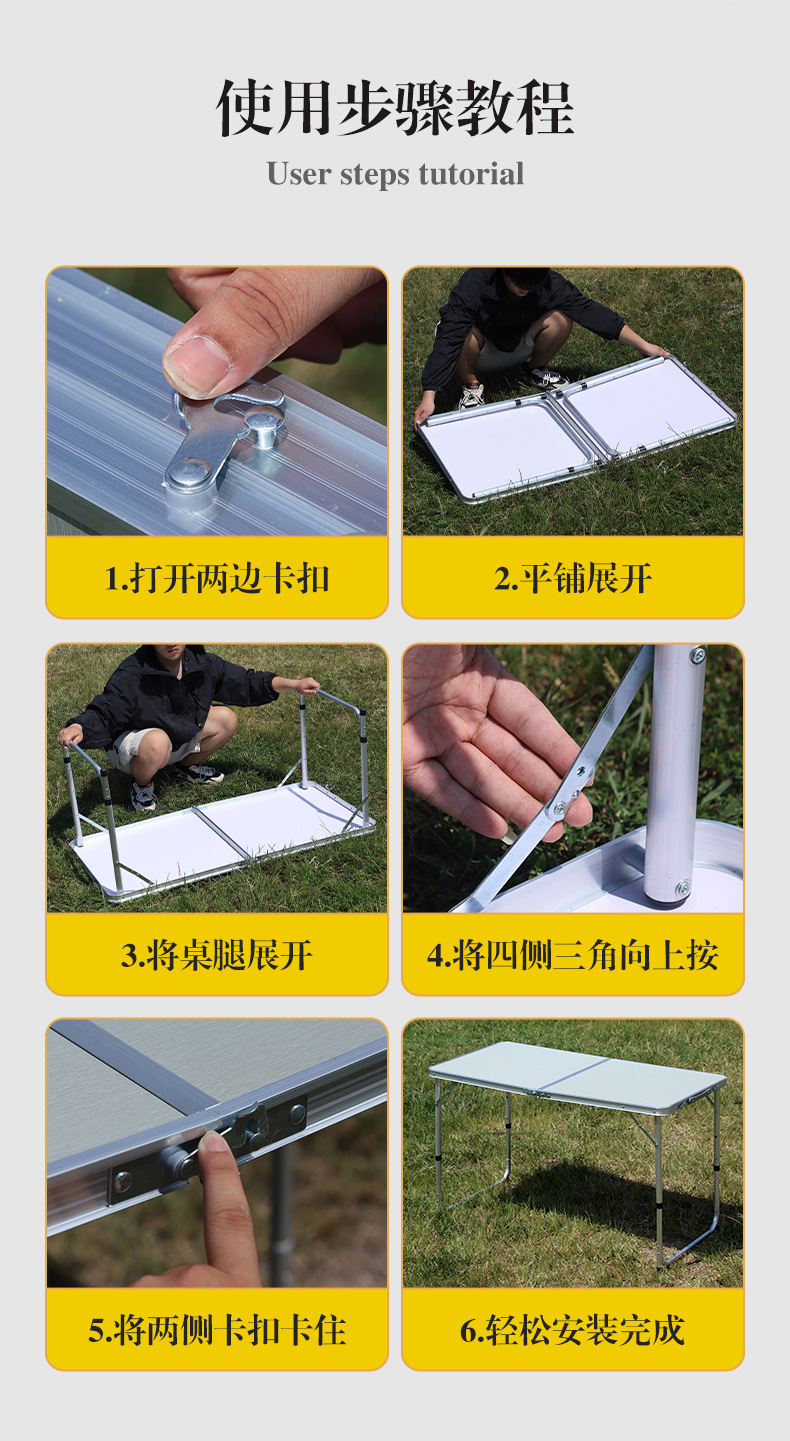 使用步骤教程

User steps tutorial

1.打开两边卡扣

2.平铺展开

3.将桌腿展开

4.将四侧三角向上按

5.将两侧卡扣卡住

6.轻松安装完成