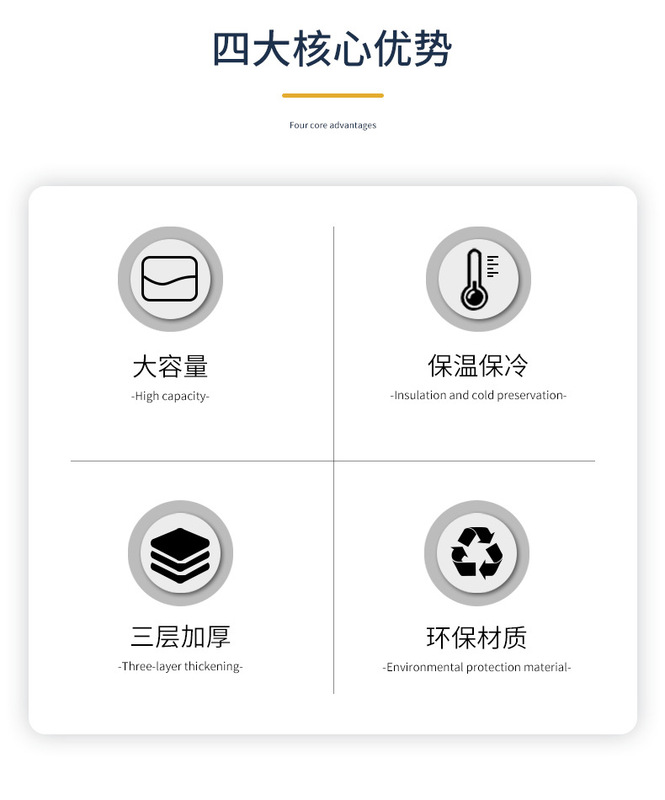 四大核心优势

Four core advantages

大容量

-High capacity-

保温保冷

-Insulation and cold preservation-

三层加厚

-Three-layer thickening-

环保材质

-Environmental protection material-