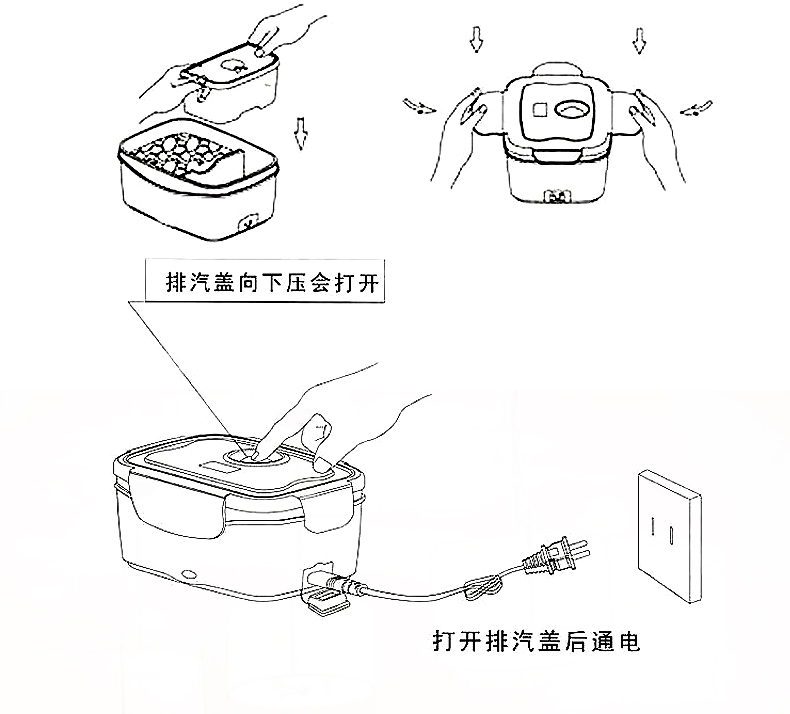 排汽盖向下压会打开

打开排汽盖后通电