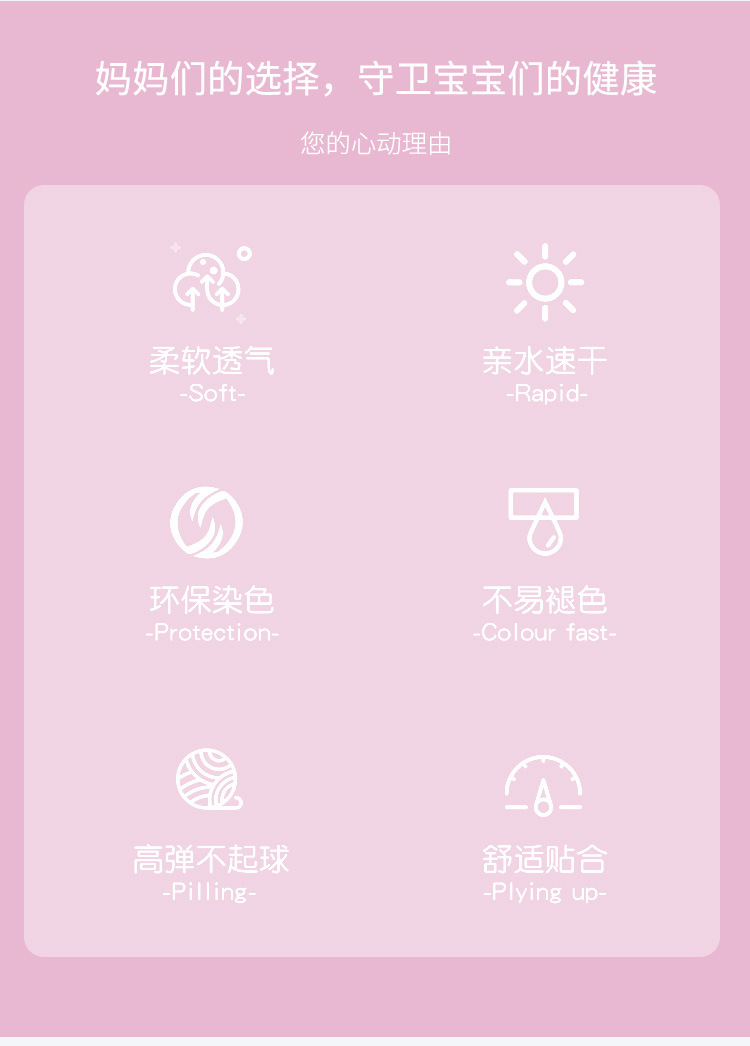 妈妈们的选择，守卫宝宝们的健康

您的心动理由

柔软透气
-Soft-

亲水速干
-Rapid-

环保染色
-Protection-

不易褪色
-Colour fast-

高弹不起球
-Pilling-

舒适贴合
-Plying up-