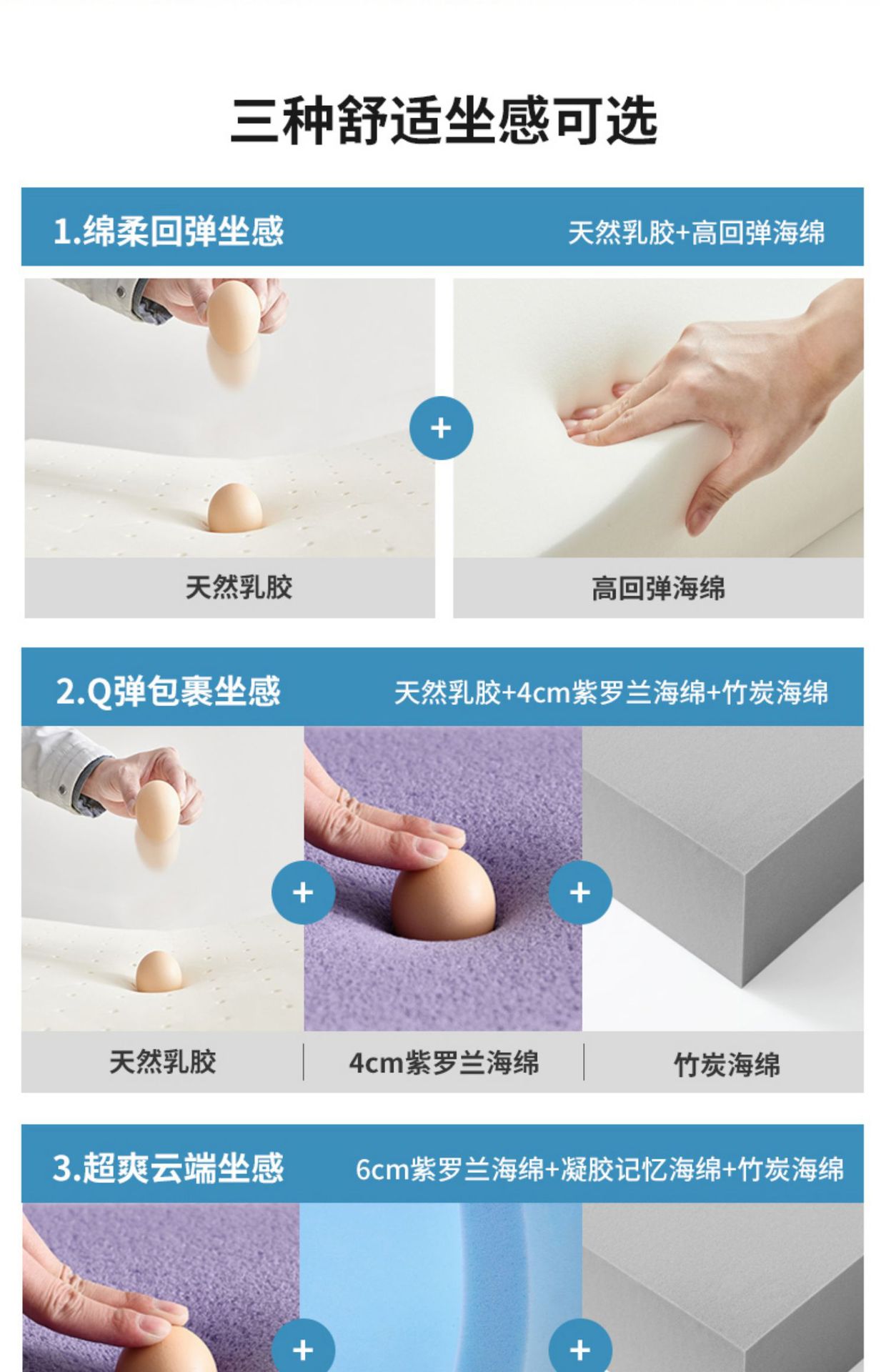 三种舒适坐感可选

1.绵柔回弹坐感

天然乳胶+高回弹海绵

+

天然乳胶

高回弹海绵

2.Q弹包裹坐感

天然乳胶+4cm紫罗兰海绵+竹炭海绵

+

+

天然乳胶

4cm紫罗兰海绵

竹炭海绵

3.超爽云端坐感

6cm紫罗兰海绵+凝胶记忆海绵+竹炭海绵

+

+