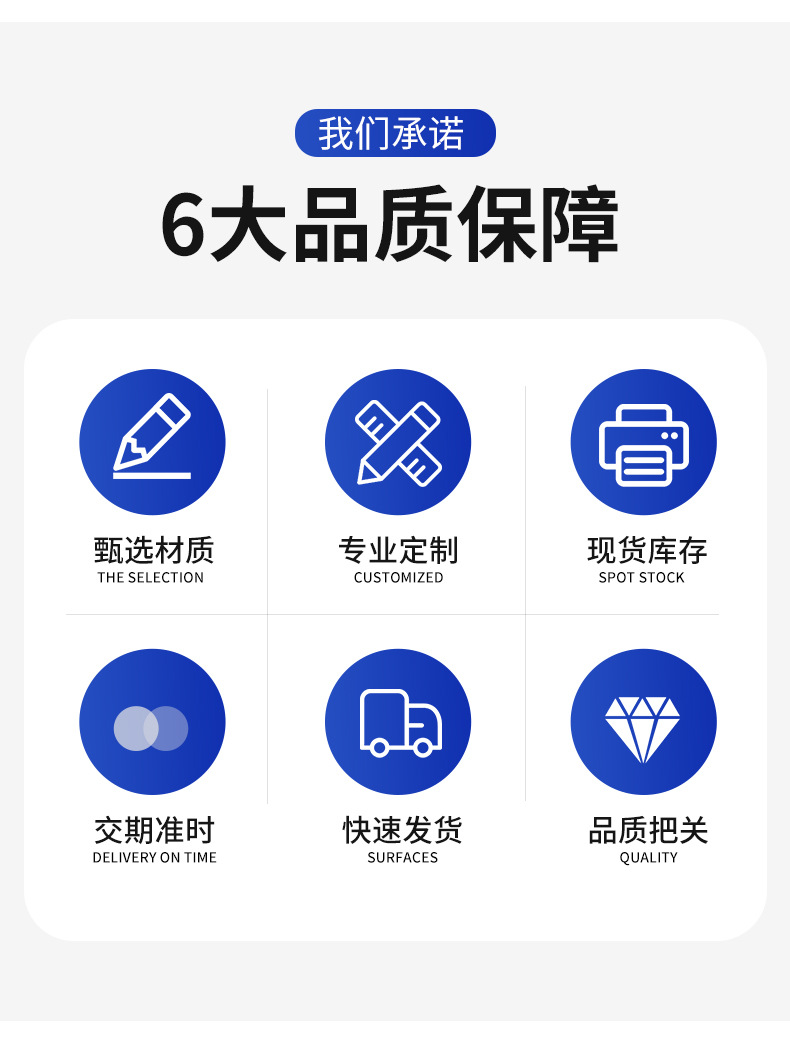 我们承诺

6大品质保障

甄选材质
THE SELECTION

专业定制
CUSTOMIZED

现货库存
SPOT STOCK

交期准时
DELIVERY ON TIME

快速发货
SURFACES

品质把关
QUALITY