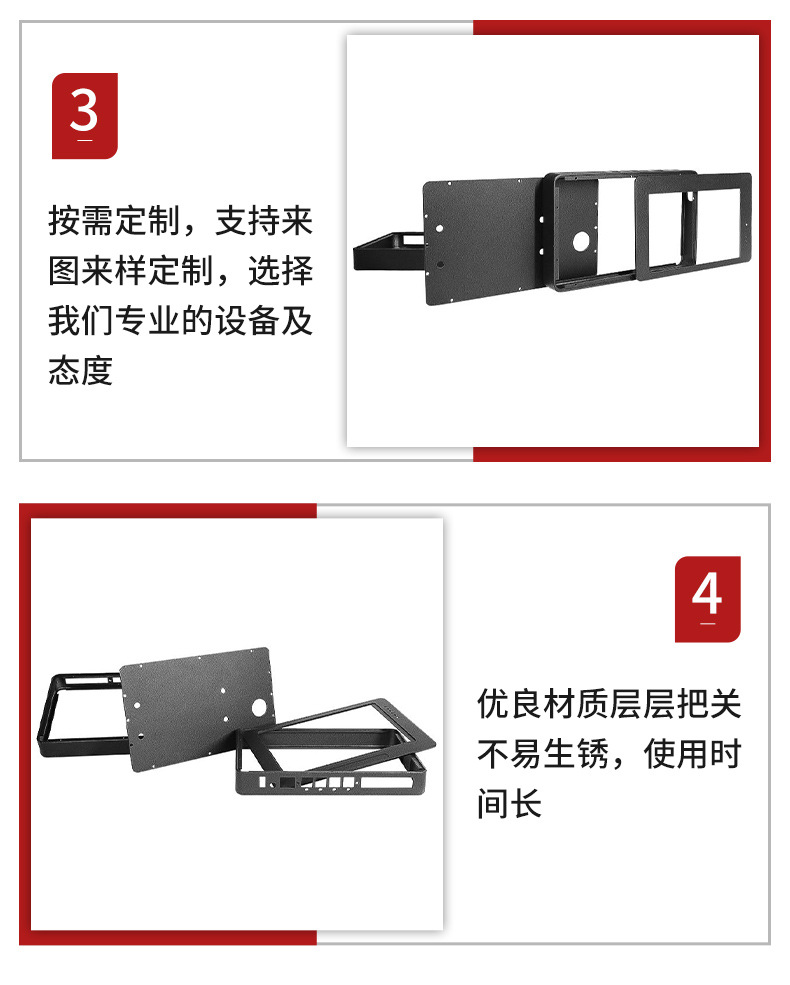 3

按需定制，支持来图来样定制，选择我们专业的设备及态度

4

优良材质层层把关不易生锈，使用时间长