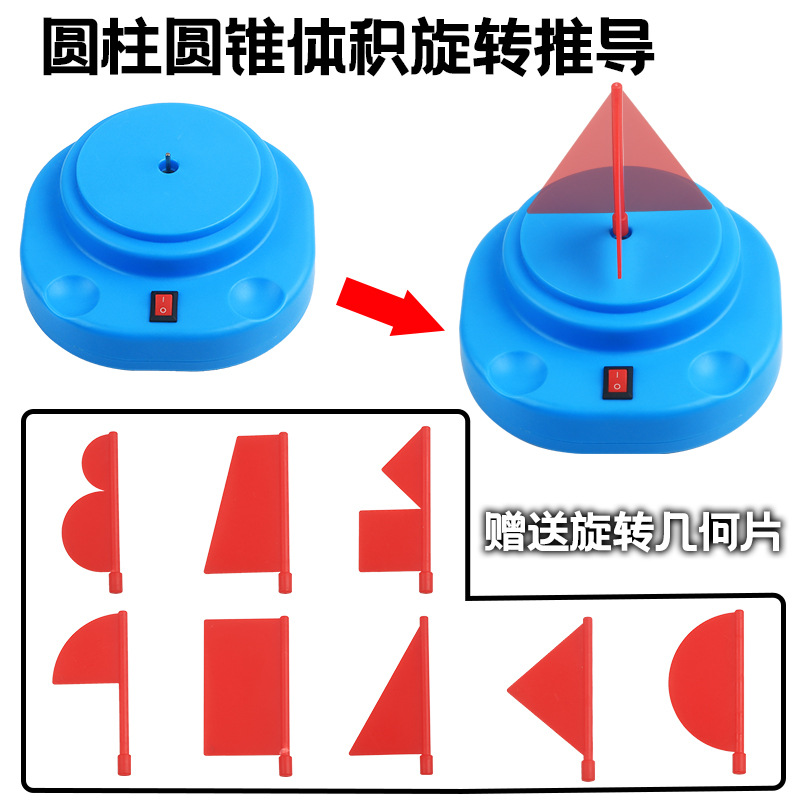 圆柱圆锥体积旋转推导

赠送旋转几何片