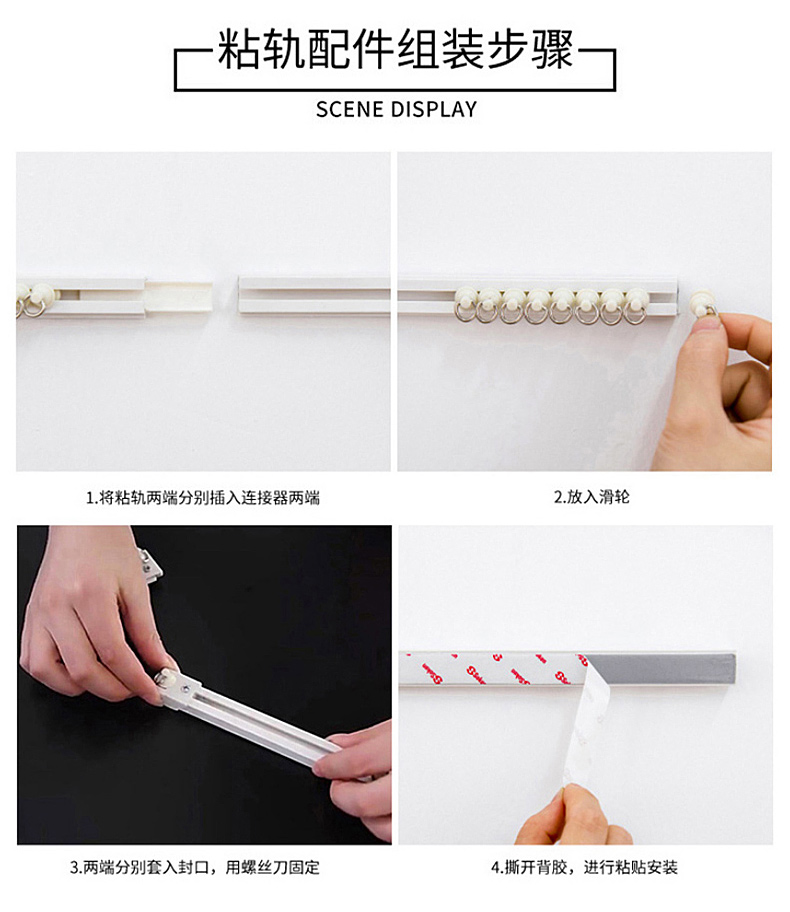 粘轨配件组装步骤

SCENE DISPLAY

1.将粘轨两端分别插入连接器两端

2.放入滑轮

3.两端分别套入封口，用螺丝刀固定

4.撕开背胶，进行粘贴安装