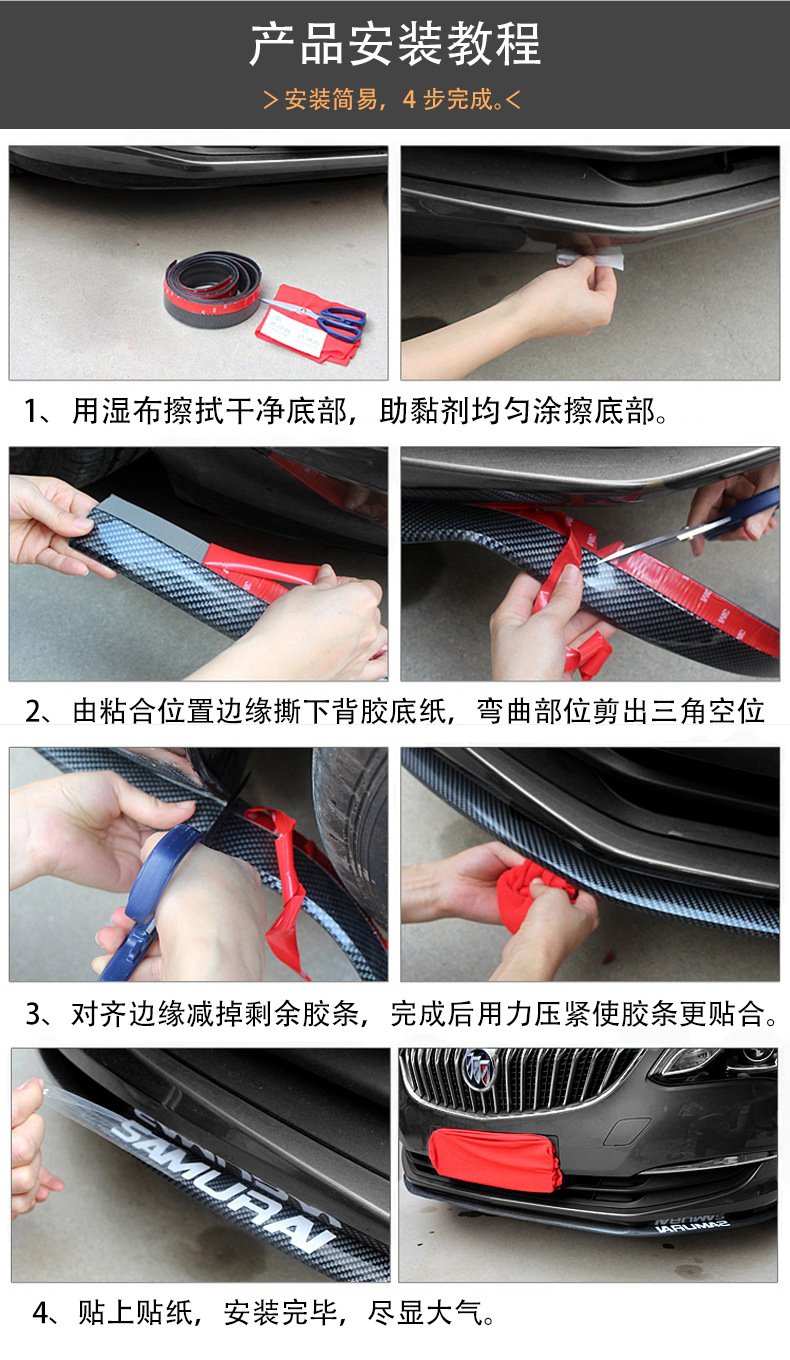 产品安装教程

> 安装简易，4 步完成。<

1、用湿布擦拭干净底部，助黏剂均匀涂擦底部。

2、由粘合位置边缘撕下背胶底纸，弯曲部位剪出三角空位

3、对齐边缘减掉剩余胶条，完成后用力压紧使胶条更贴合。

SAMURAI

SAMURAI

4、贴上贴纸，安装完毕，尽显大气。