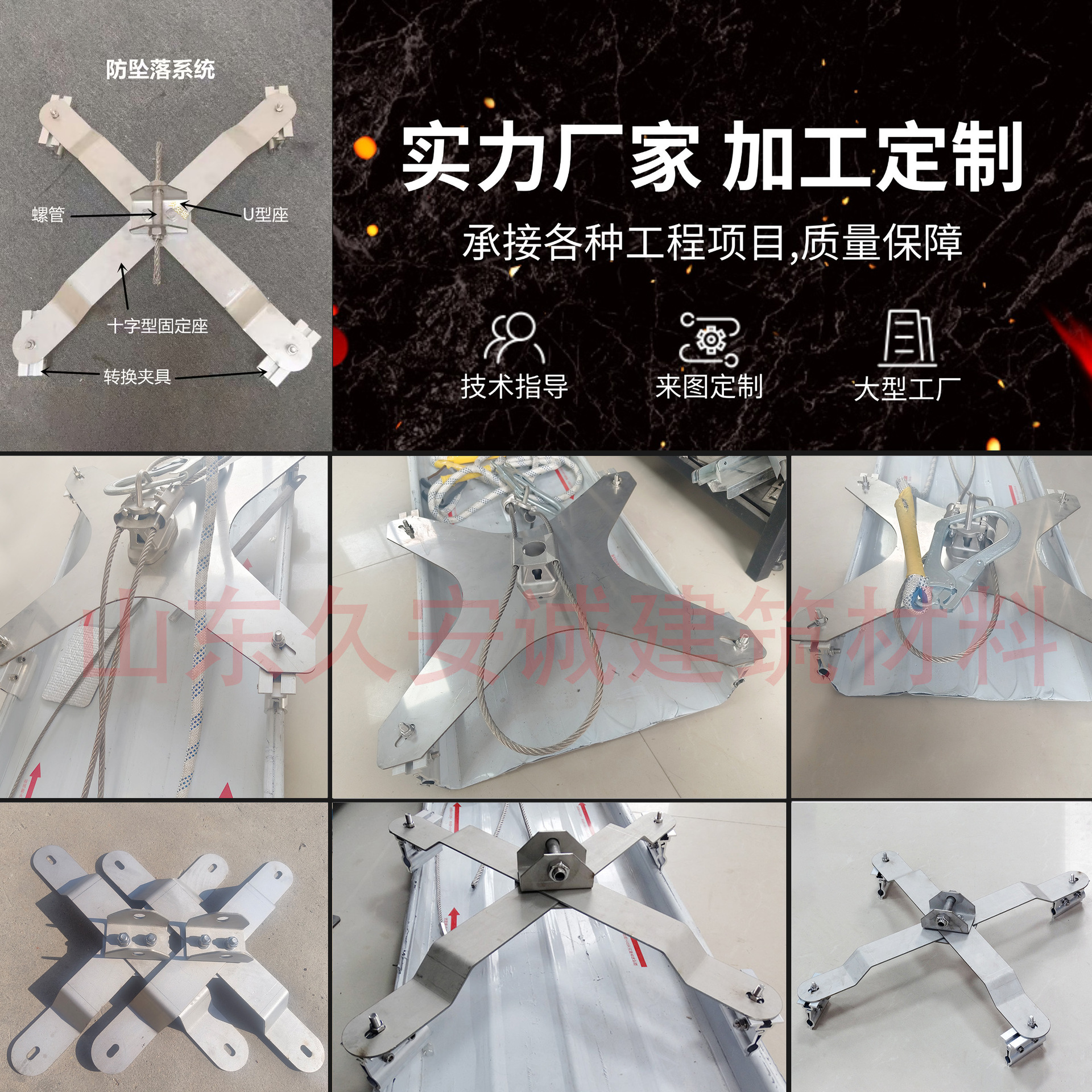 防坠落系统

螺管

U型座

十字型固定座

转换夹具

实力厂家 加工定制

承接各种工程项目,质量保障

技术指导

来图定制

大型工厂

山东久安诚建筑材料