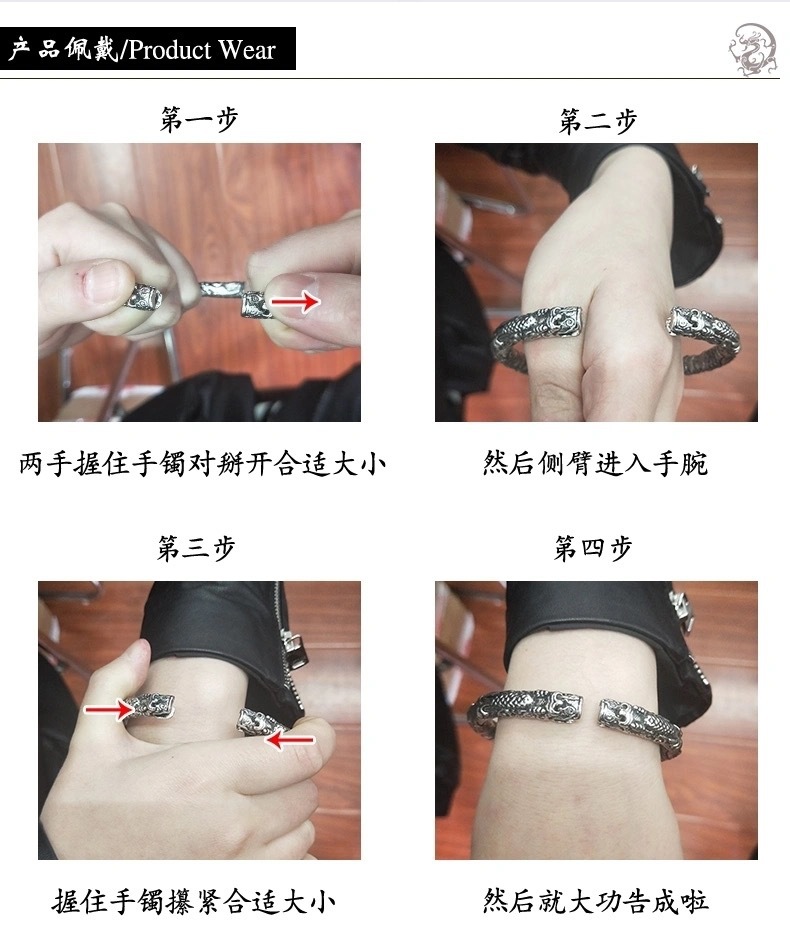 产品佩戴/Product Wear

第一步

两手握住手镯对掰开合适大小

第二步

然后侧臂进入手腕

第三步

握住手镯攥紧合适大小

第四步

然后就大功告成啦