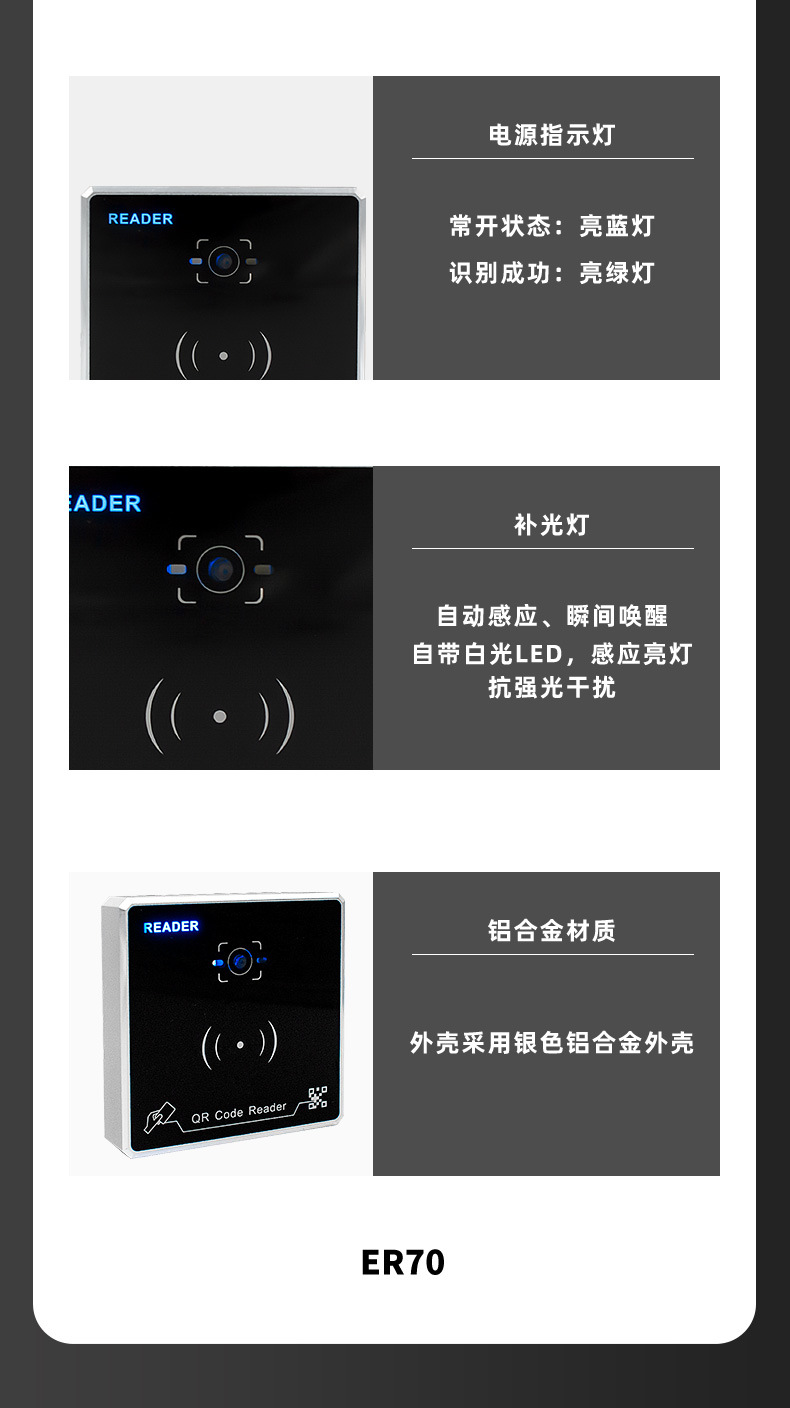 READER

电源指示灯

常开状态：亮蓝灯
识别成功：亮绿灯

EADER

补光灯

自动感应、瞬间唤醒
自带白光LED，感应亮灯
抗强光干扰

READER

QR Code Reader

铝合金材质

外壳采用银色铝合金外壳

ER70