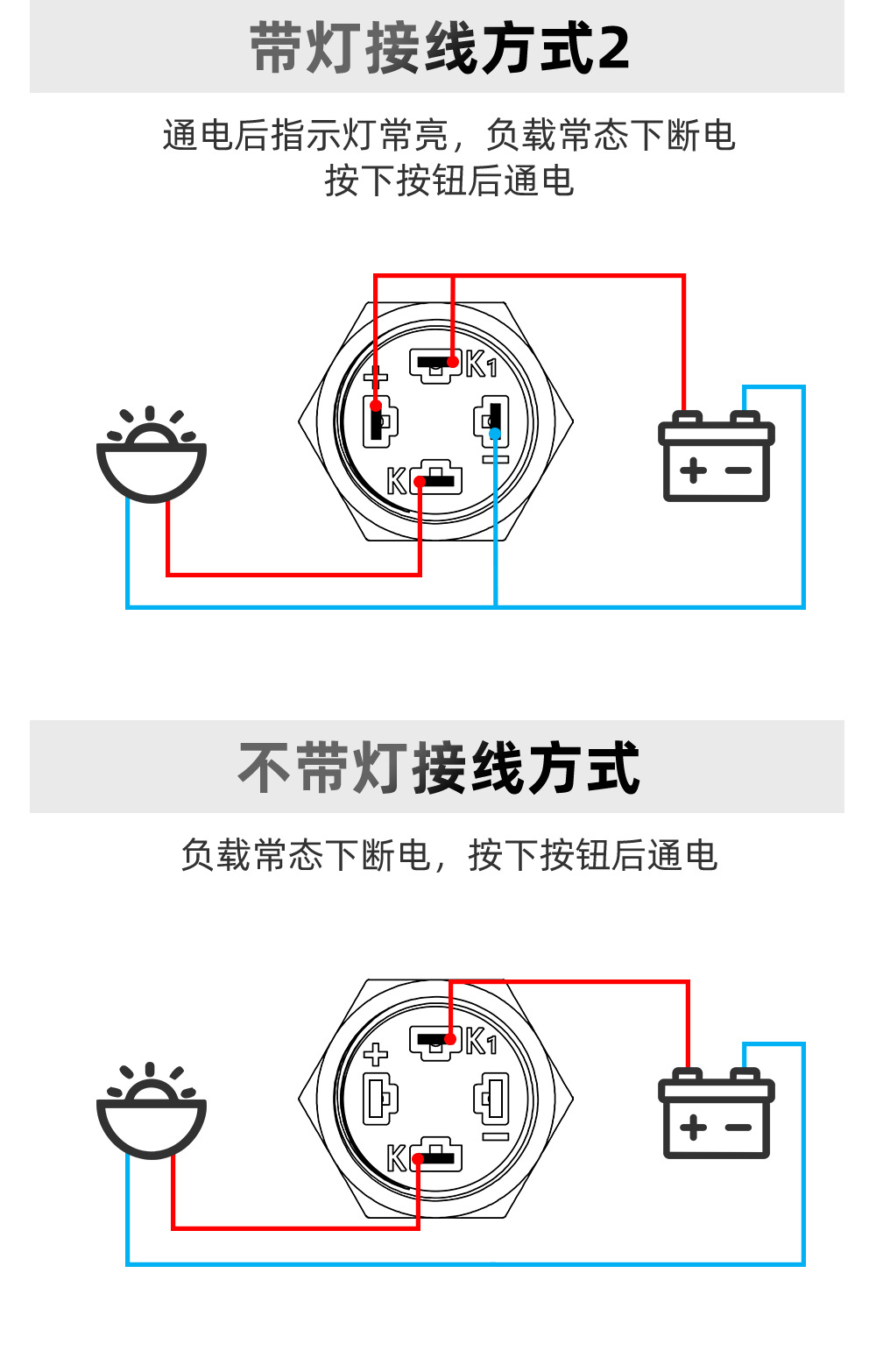 带灯接线方式2

通电后指示灯常亮，负载常态下断电
按下按钮后通电

K1
+
−
K
+ −

不带灯接线方式

负载常态下断电，按下按钮后通电

K1
+
−
K
+ −