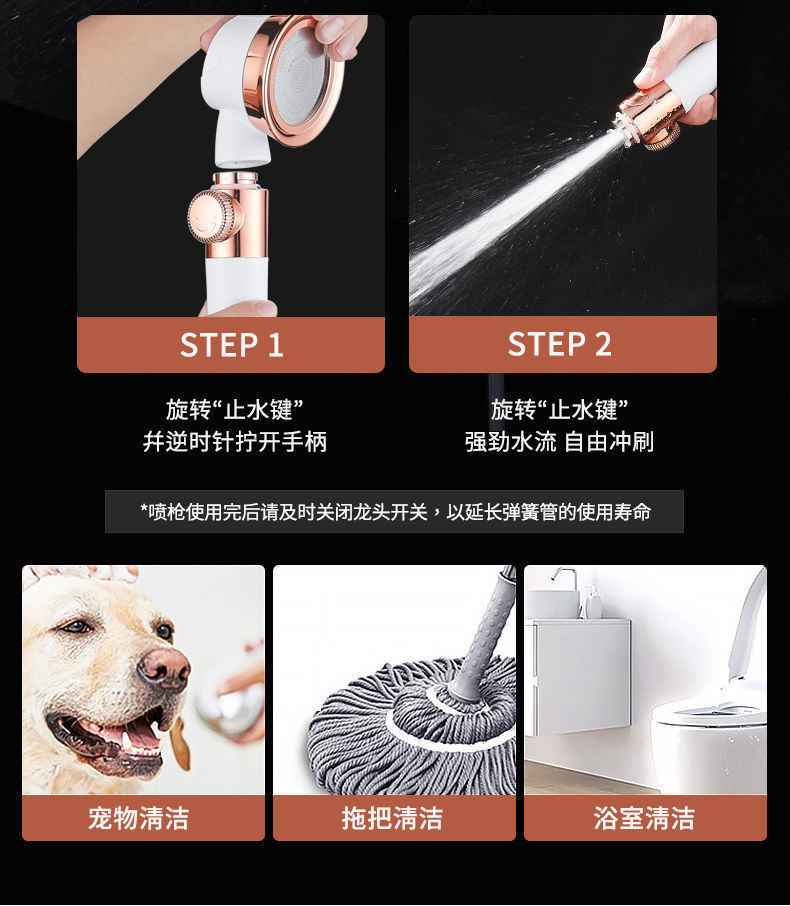 STEP 1

旋转“止水键”
并逆时针拧开手柄

STEP 2

旋转“止水键”
强劲水流 自由冲刷

*喷枪使用完后请及时关闭龙头开关，以延长弹簧管的使用寿命

宠物清洁

拖把清洁

浴室清洁