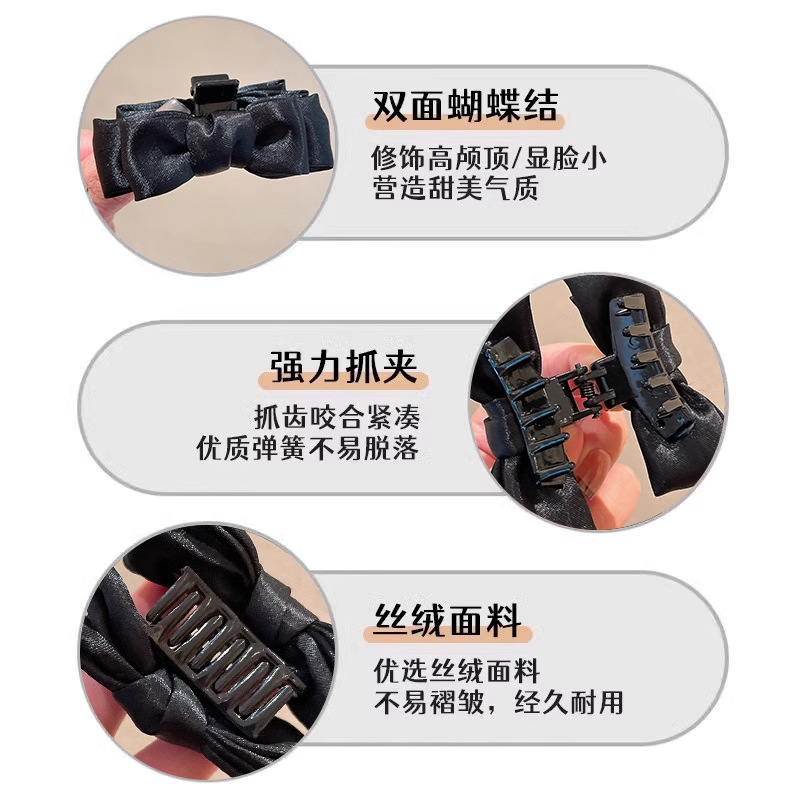 双面蝴蝶结

修饰高颅顶/显脸小
营造甜美气质

强力抓夹

抓齿咬合紧凑
优质弹簧不易脱落

丝绒面料

优选丝绒面料
不易褶皱，经久耐用